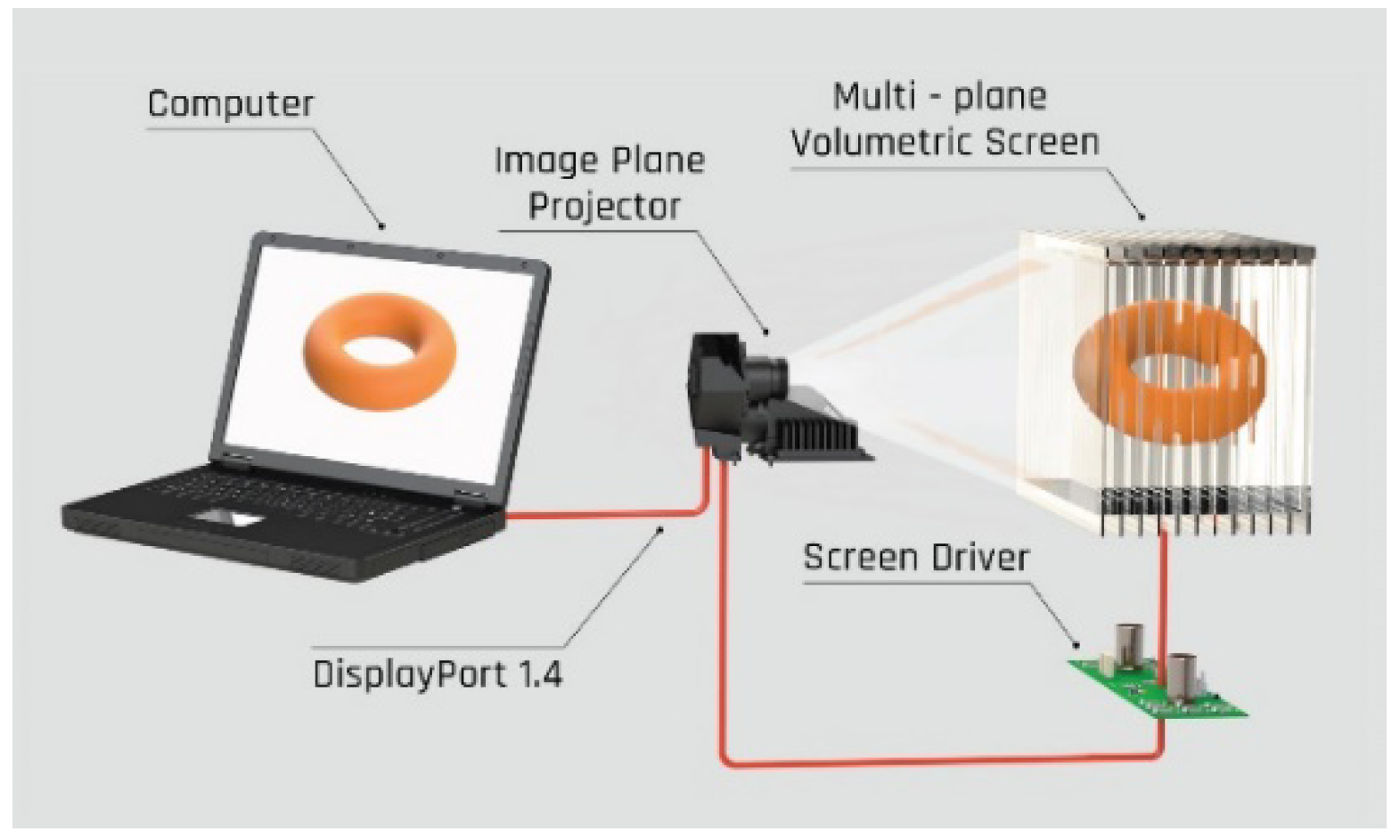 Computer

Image Plane Projector

Multi - plane Volumetric Screen

Screen Driver

DisplayPort 1.4