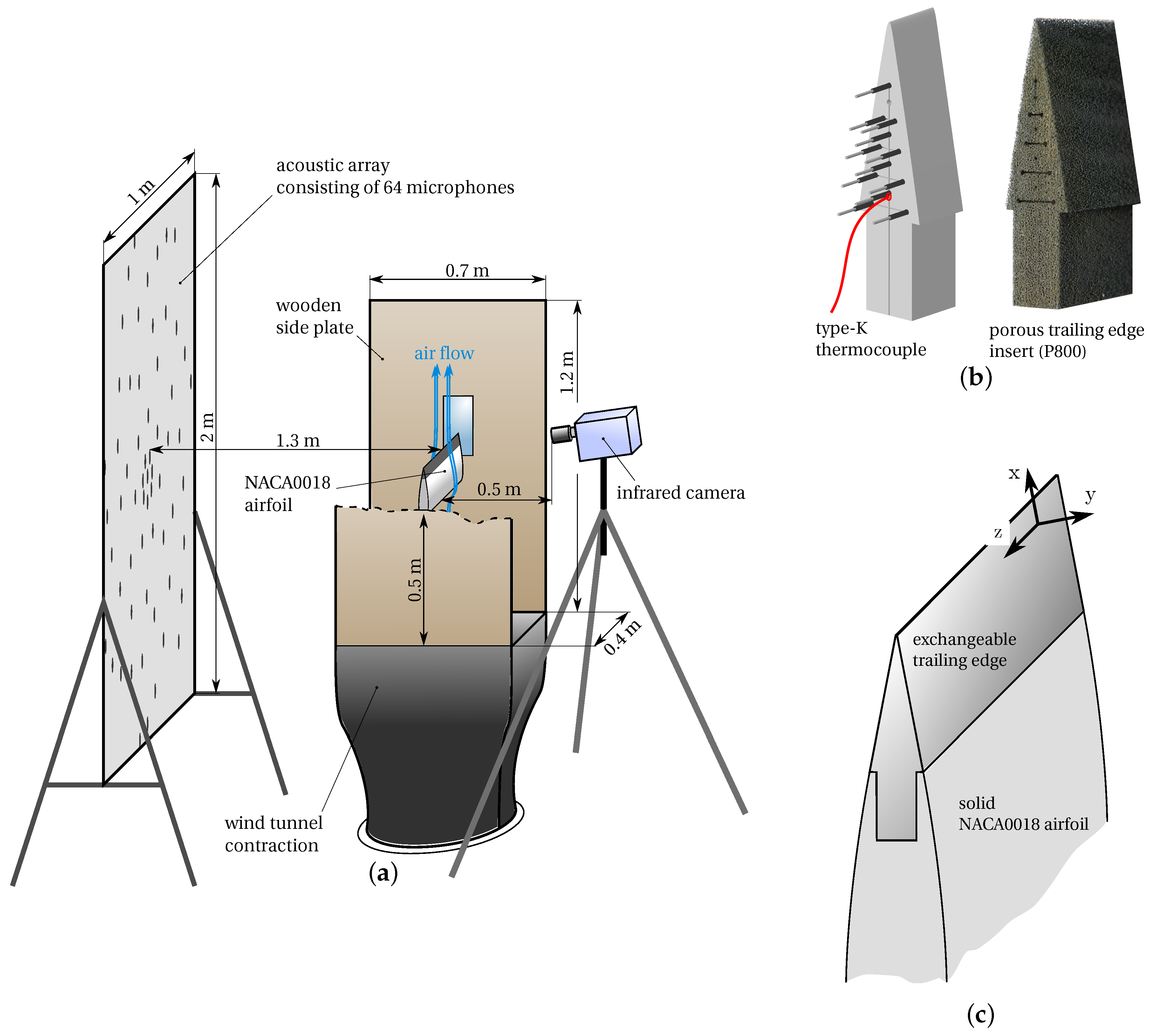 1 m

acoustic array
consisting of 64 microphones

2 m

0.7 m

wooden
side plate

air flow

1.2 m

1.3 m

NACA0018
airfoil

0.5 m

infrared camera

0.5 m

0.4 m

wind tunnel
contraction

(a)

type-K
thermocouple

porous trailing edge
insert (P800)

(b)

x

y

z

exchangeable
trailing edge

solid
NACA0018 airfoil

(c)