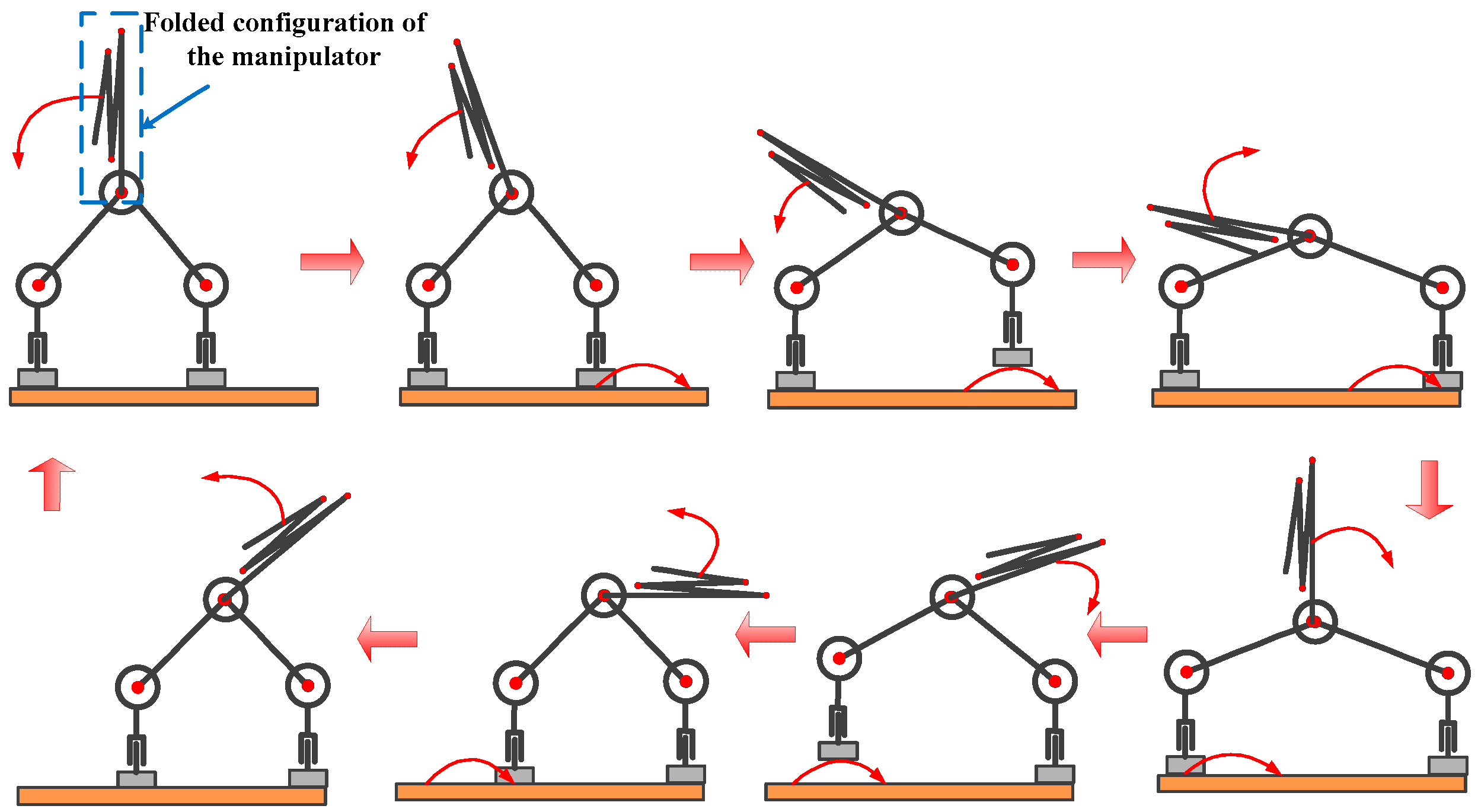 Folded configuration of the manipulator