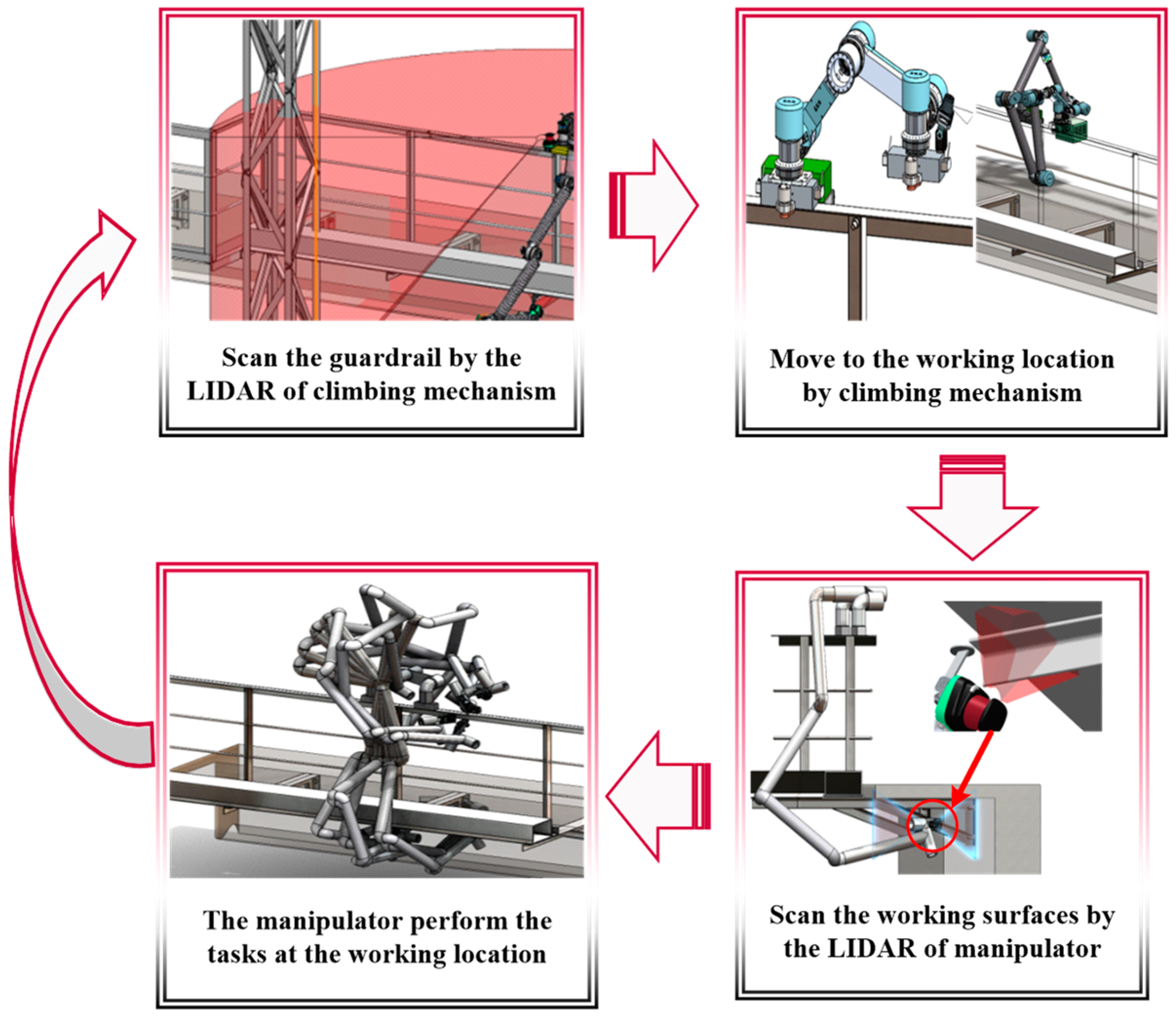 Scan the guardrail by the LIDAR of climbing mechanism

Move to the working location by climbing mechanism

Scan the working surfaces by the LIDAR of manipulator

The manipulator perform the tasks at the working location