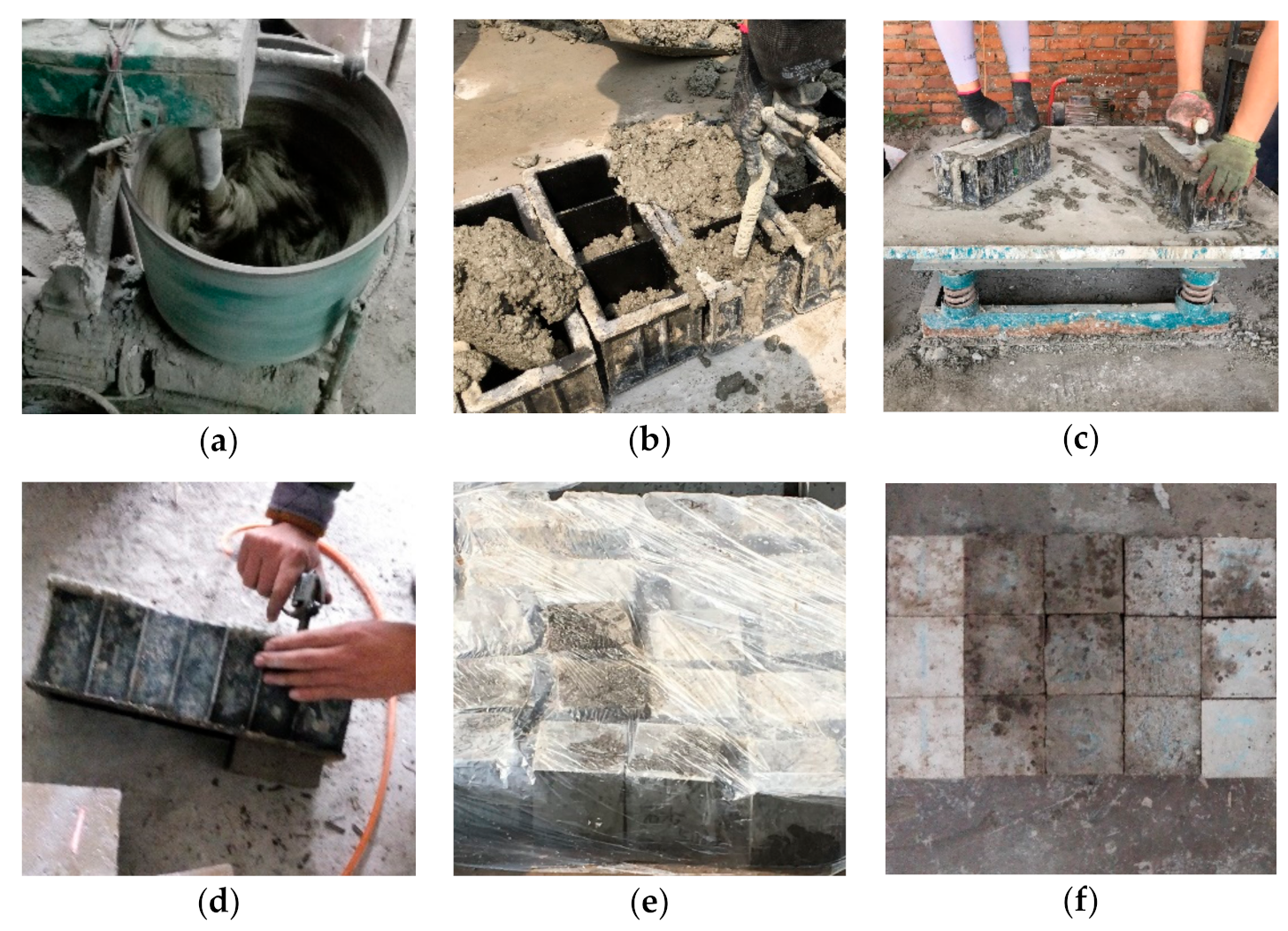 (a)

(b)

(c)

(d)

(e)

(f)