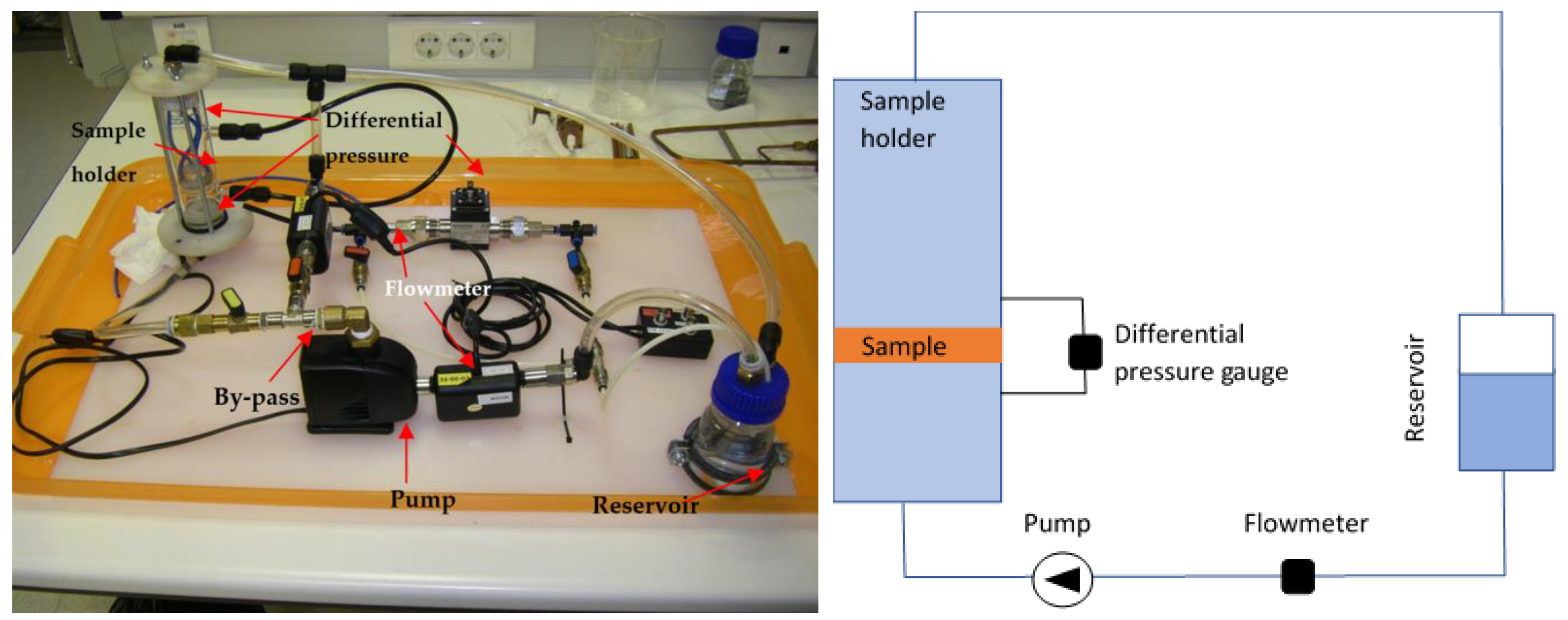 Sample holder

Differential pressure

Flowmeter

By-pass

Pump

Reservoir

Sample holder

Sample

Differential pressure gauge

Reservoir

Pump

Flowmeter