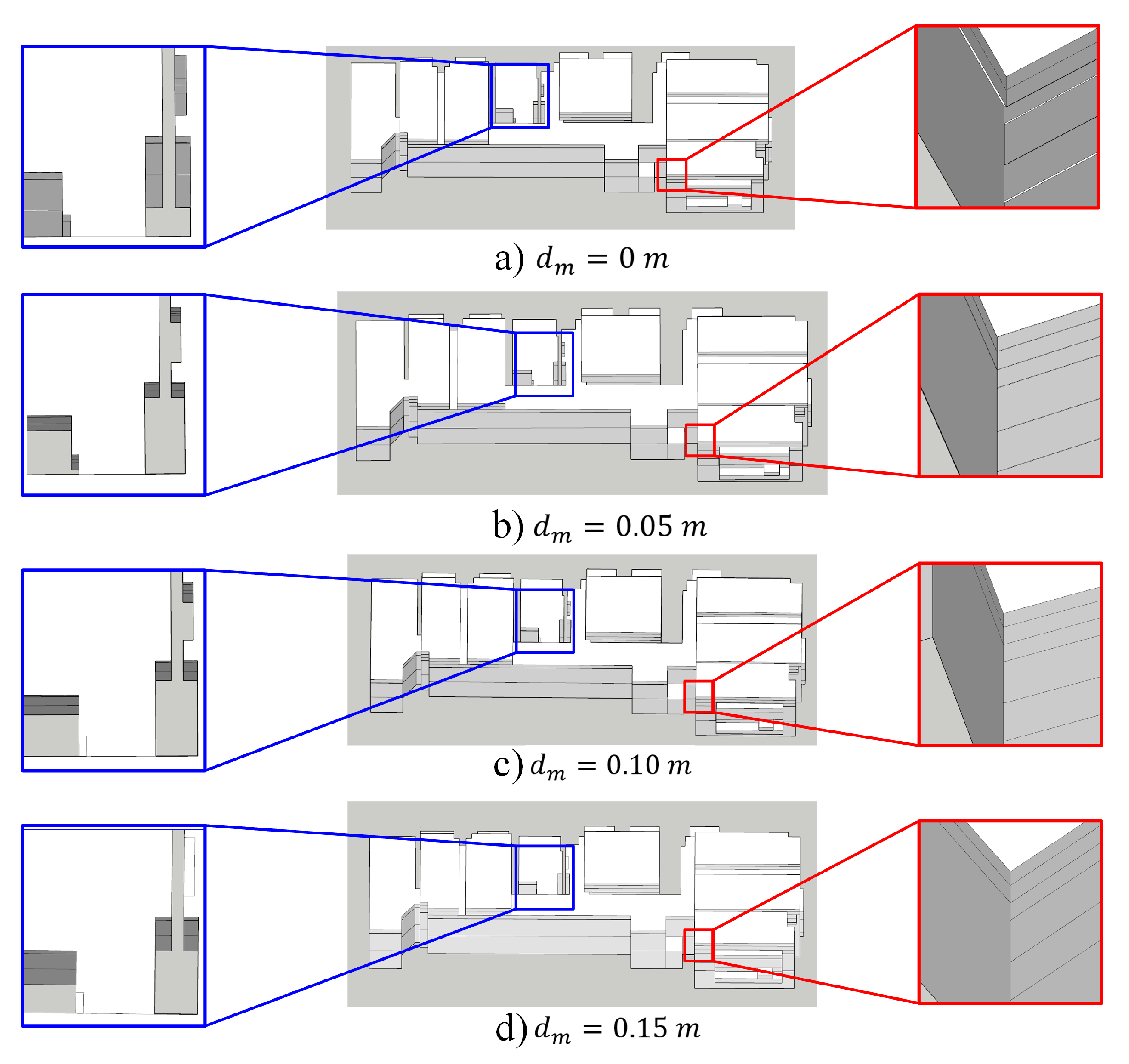 a) $d_m = 0\ m$

b) $d_m = 0.05\ m$

c) $d_m = 0.10\ m$

d) $d_m = 0.15\ m$