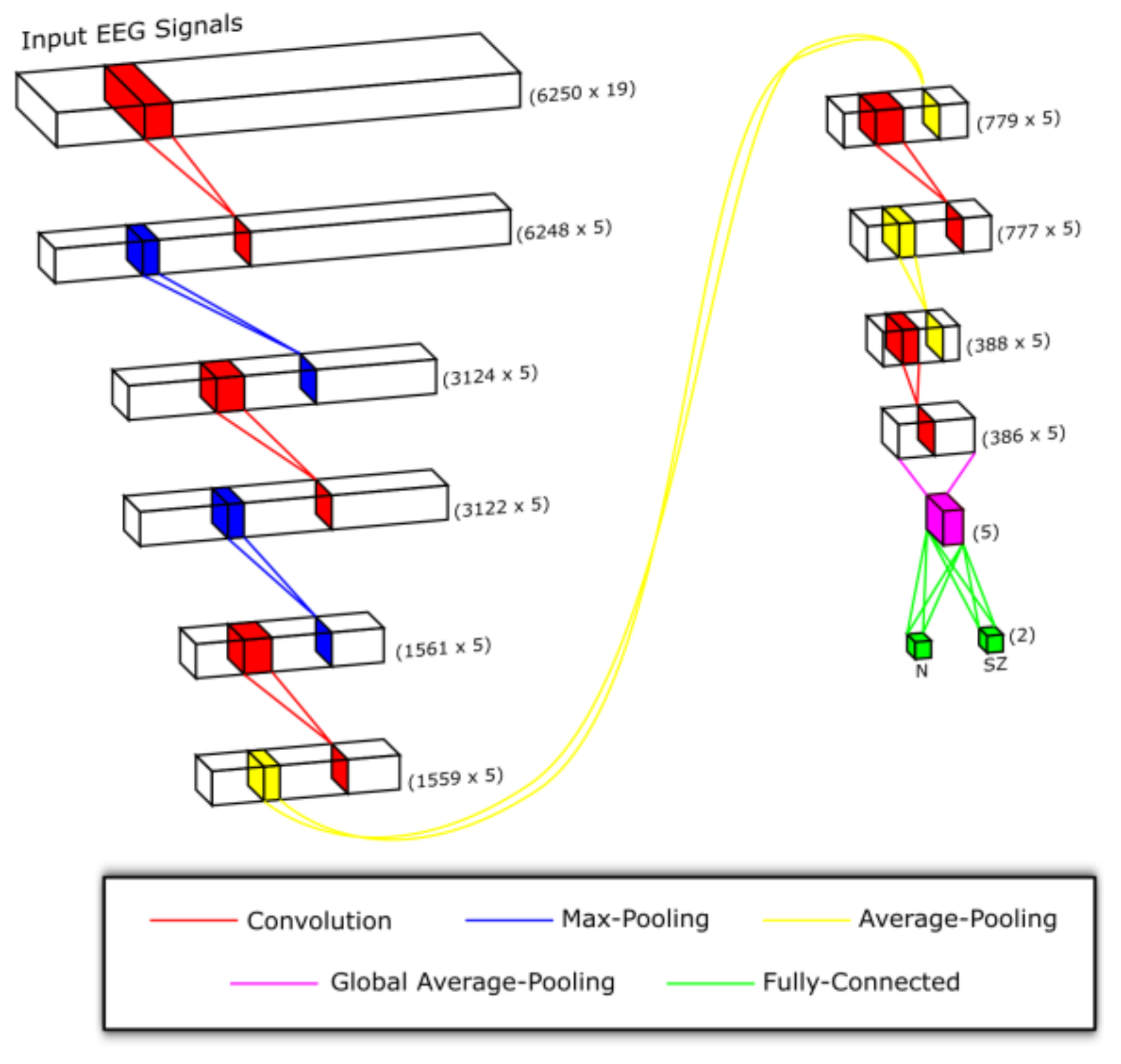 Input EEG Signals

(6250 x 19)

(6248 x 5)

(3124 x 5)

(3122 x 5)

(1561 x 5)

(1559 x 5)

(779 x 5)

(777 x 5)

(388 x 5)

(386 x 5)

(5)

(2)

N

SZ

Convolution
Max-Pooling
Average-Pooling
Global Average-Pooling
Fully-Connected