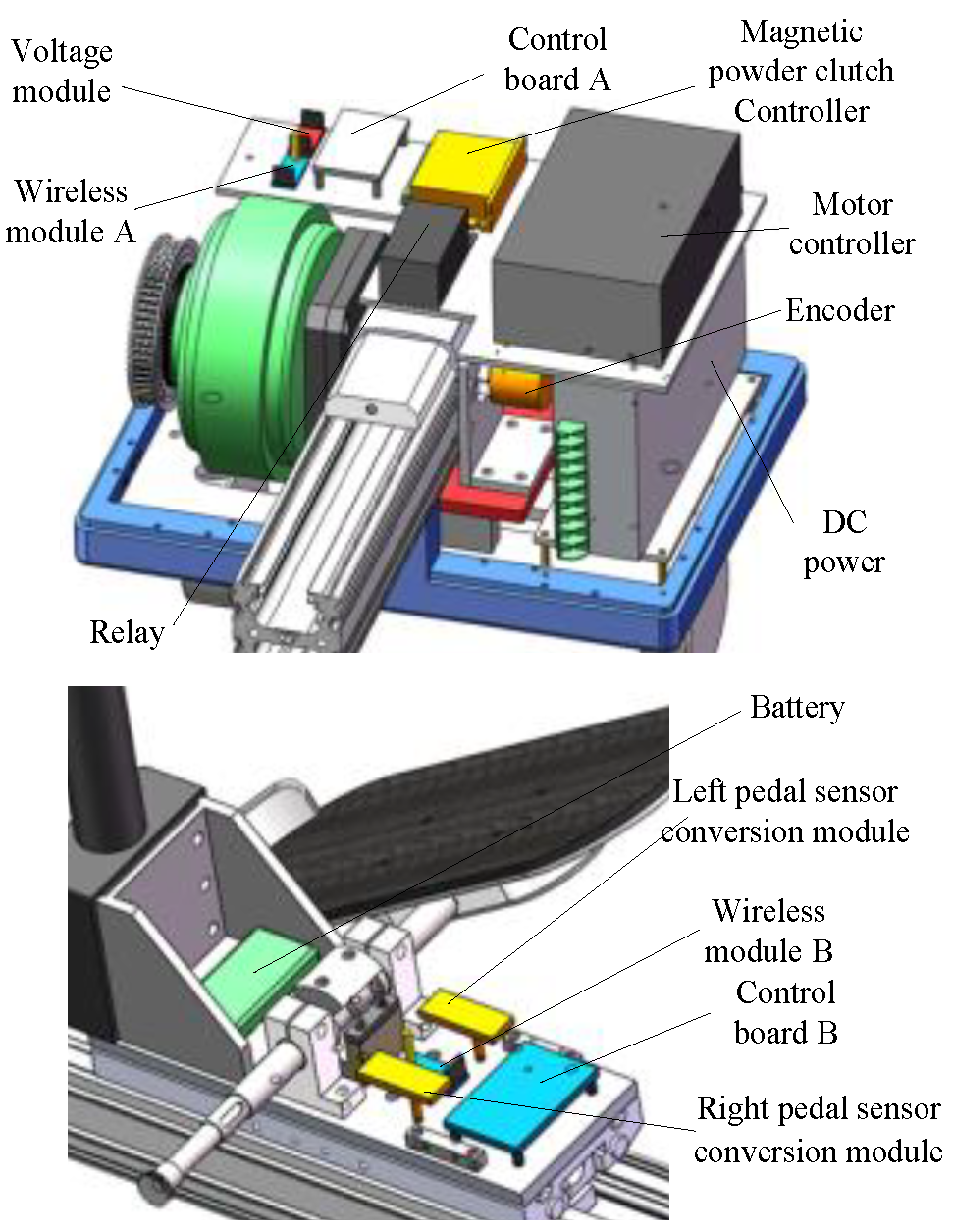 Voltage module

Control board A

Magnetic powder clutch Controller

Wireless module A

Motor controller

Encoder

DC power

Relay

Battery

Left pedal sensor conversion module

Wireless module B

Control board B

Right pedal sensor conversion module