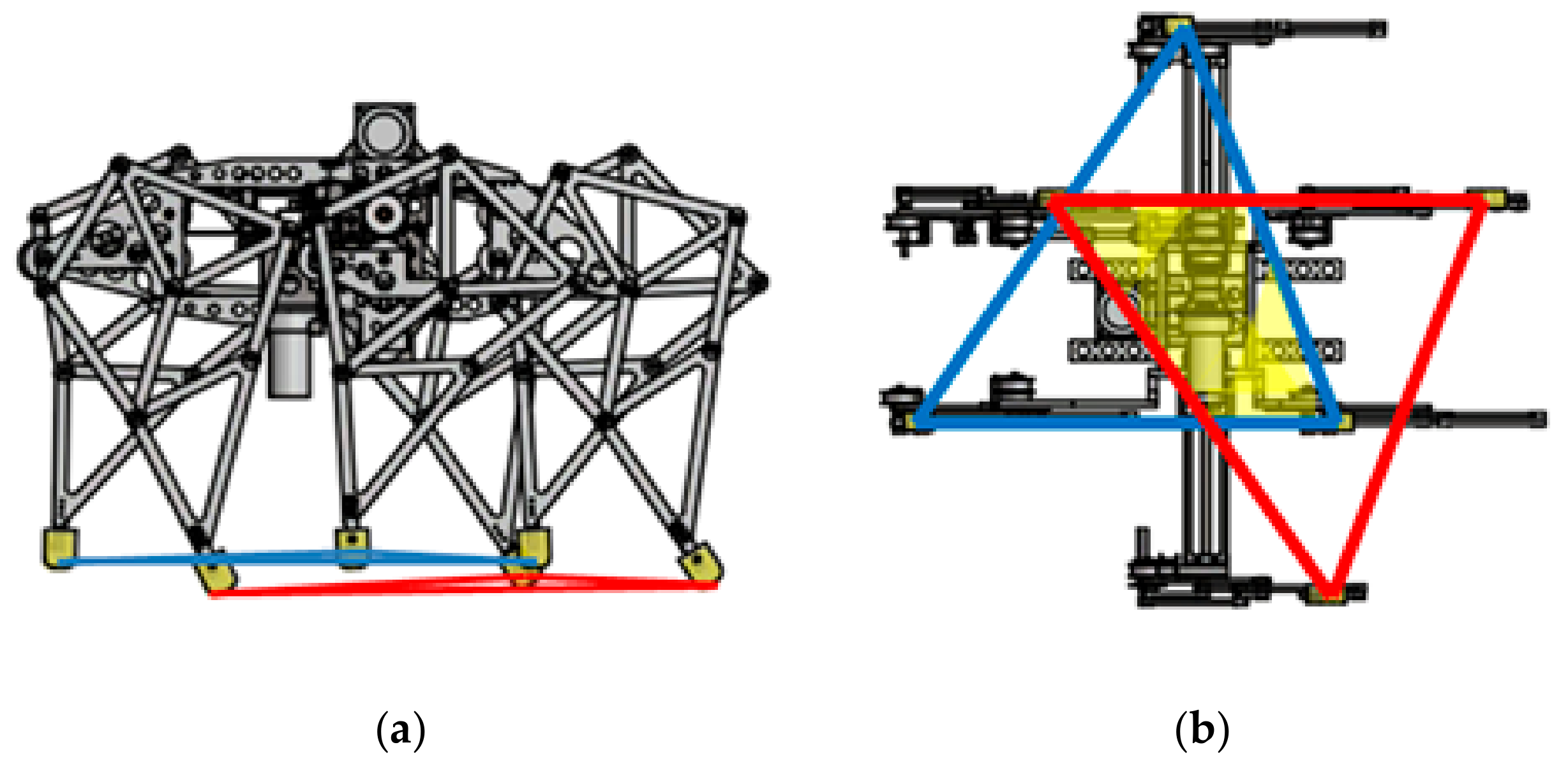 (a)

(b)