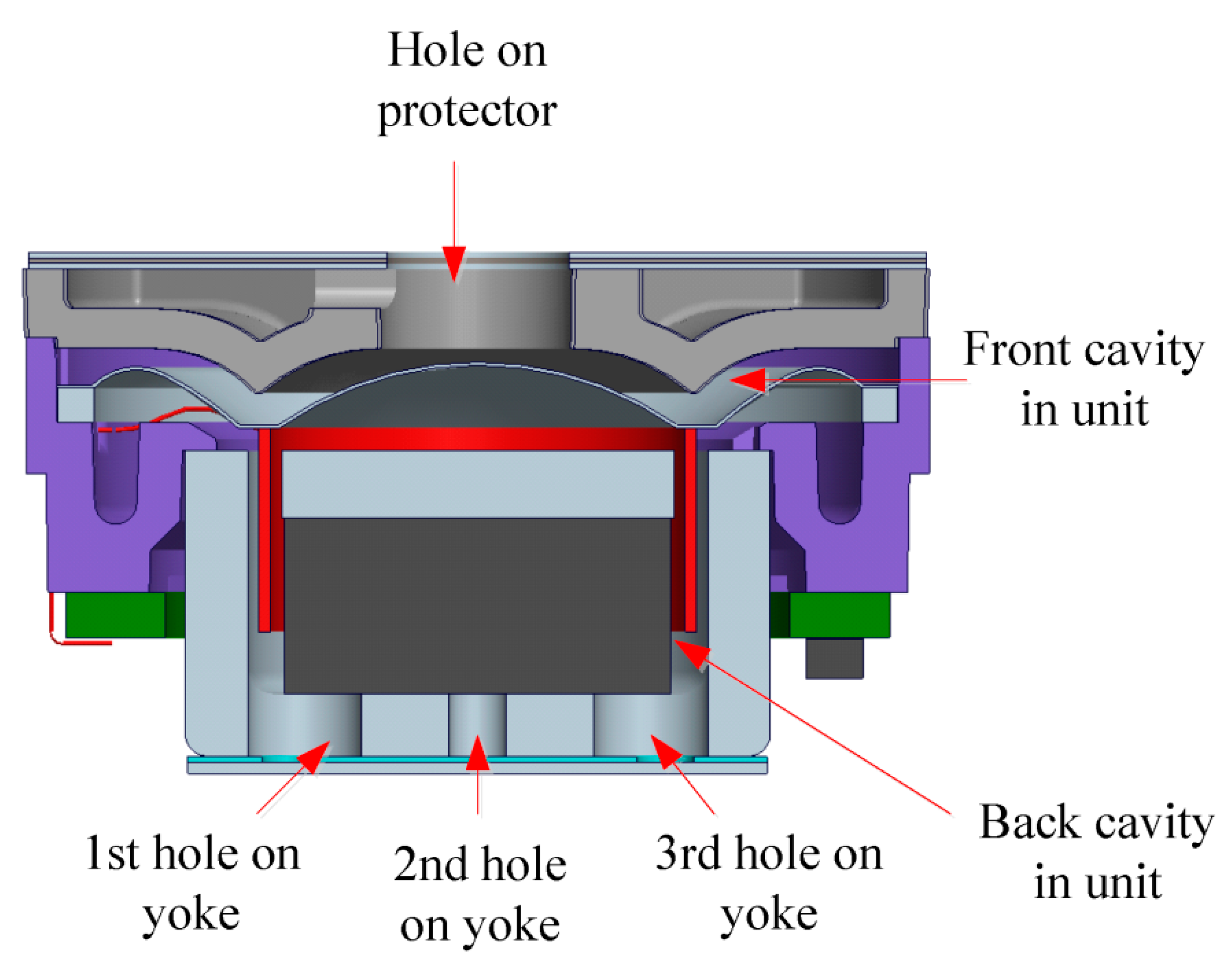 Hole on protector

Front cavity in unit

1st hole on yoke

2nd hole on yoke

3rd hole on yoke

Back cavity in unit