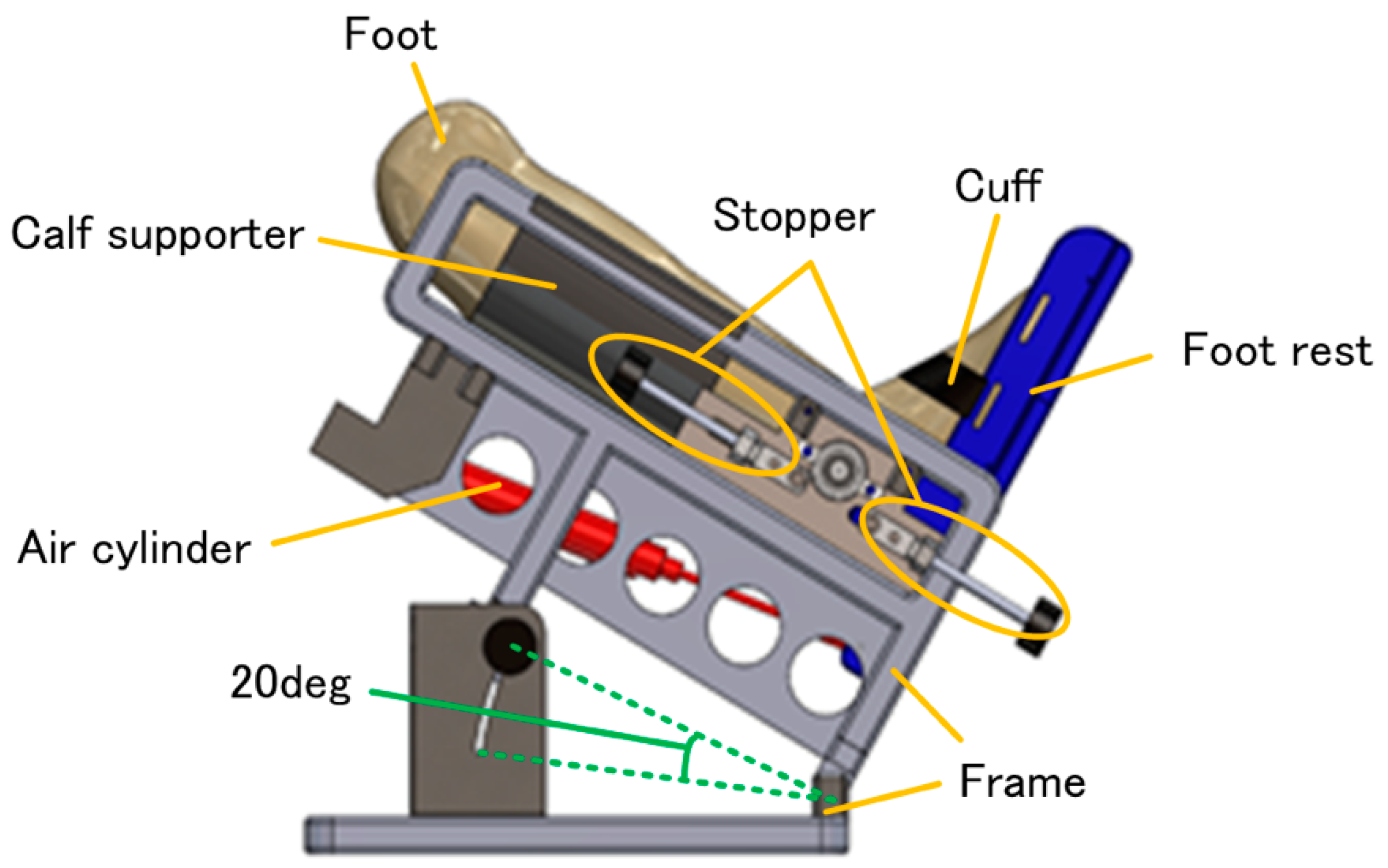 Foot

Calf supporter

Stopper

Cuff

Foot rest

Air cylinder

20deg

Frame