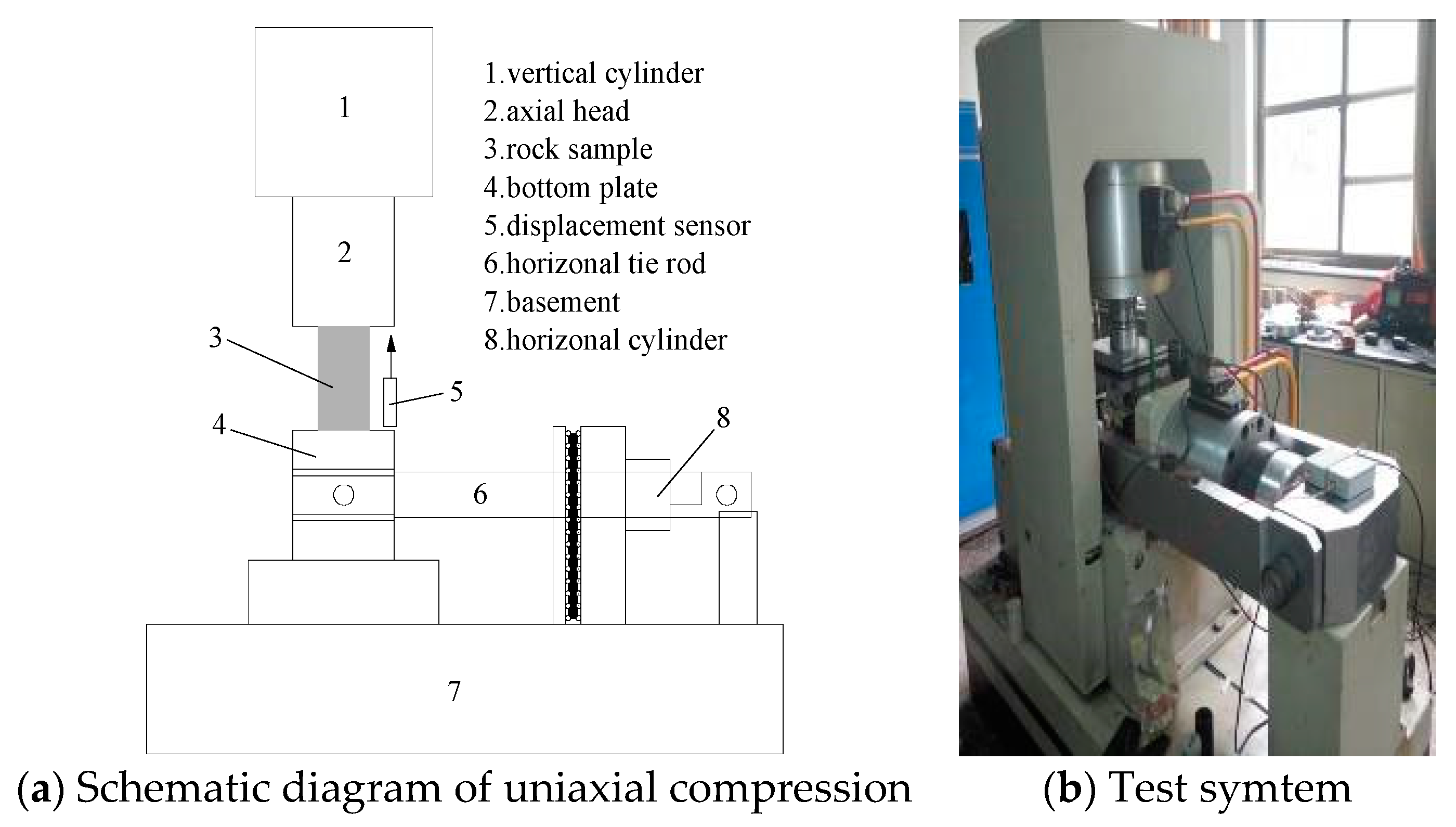 1

2

3

4

5

6

7

8

1.vertical cylinder
2.axial head
3.rock sample
4.bottom plate
5.displacement sensor
6.horizonal tie rod
7.basement
8.horizonal cylinder

(a) Schematic diagram of uniaxial compression

(b) Test symtem