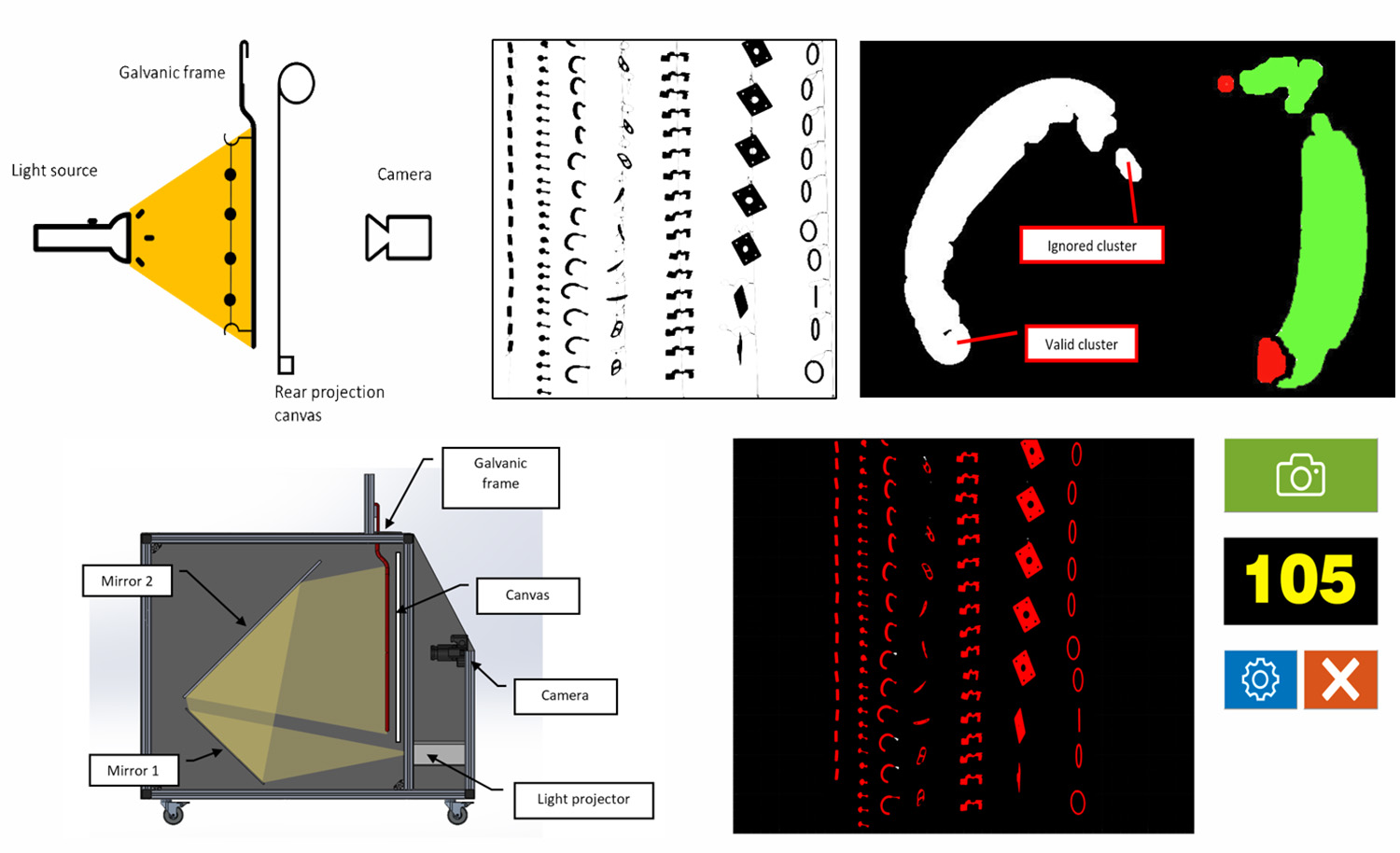 Galvanic frame

Light source

Camera

Rear projection canvas

Ignored cluster

Valid cluster

Galvanic frame

Mirror 2

Canvas

Camera

Mirror 1

Light projector

105