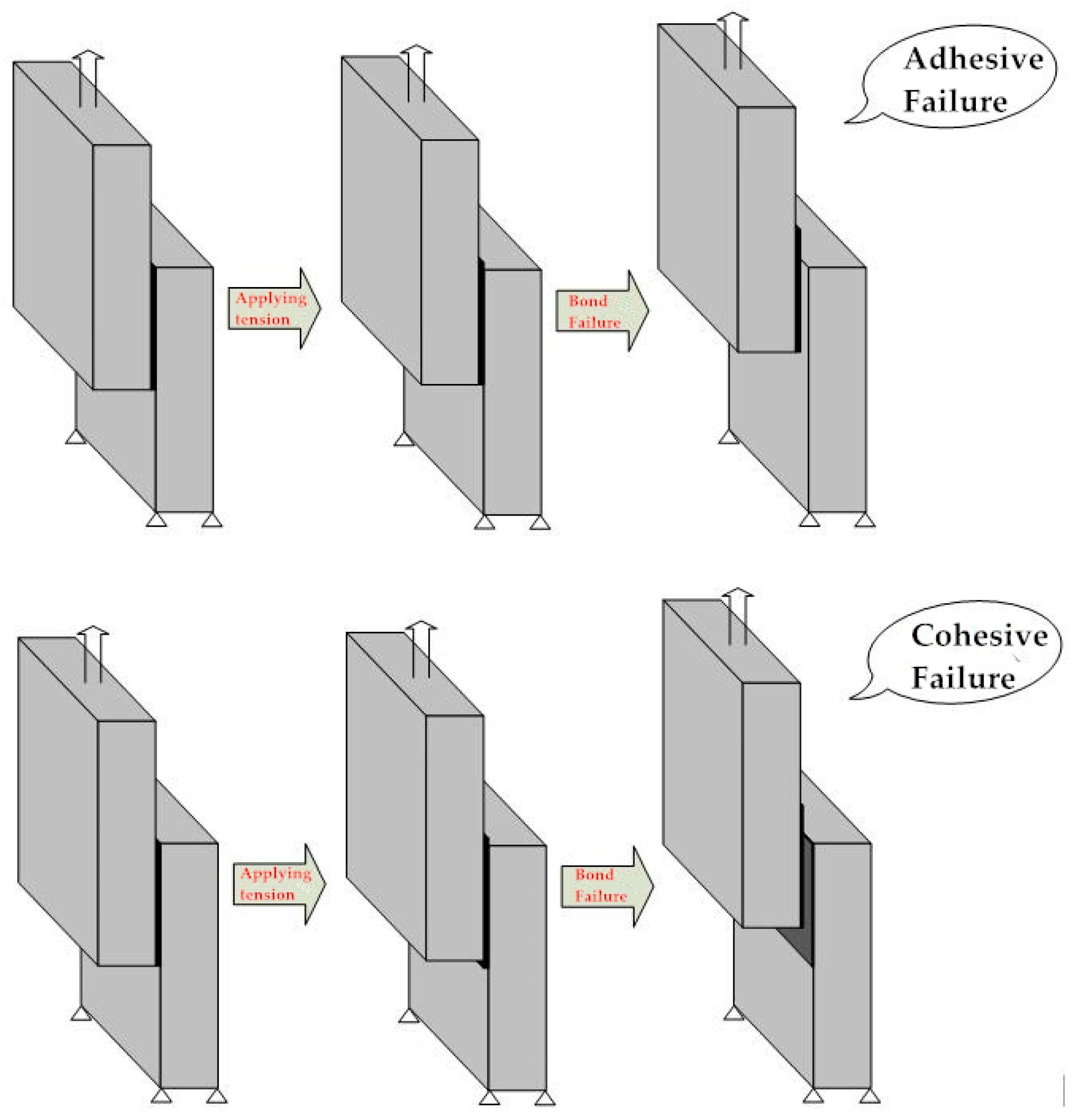 Applying tension

Bond Failure

Adhesive Failure

Applying tension

Bond Failure

Cohesive Failure