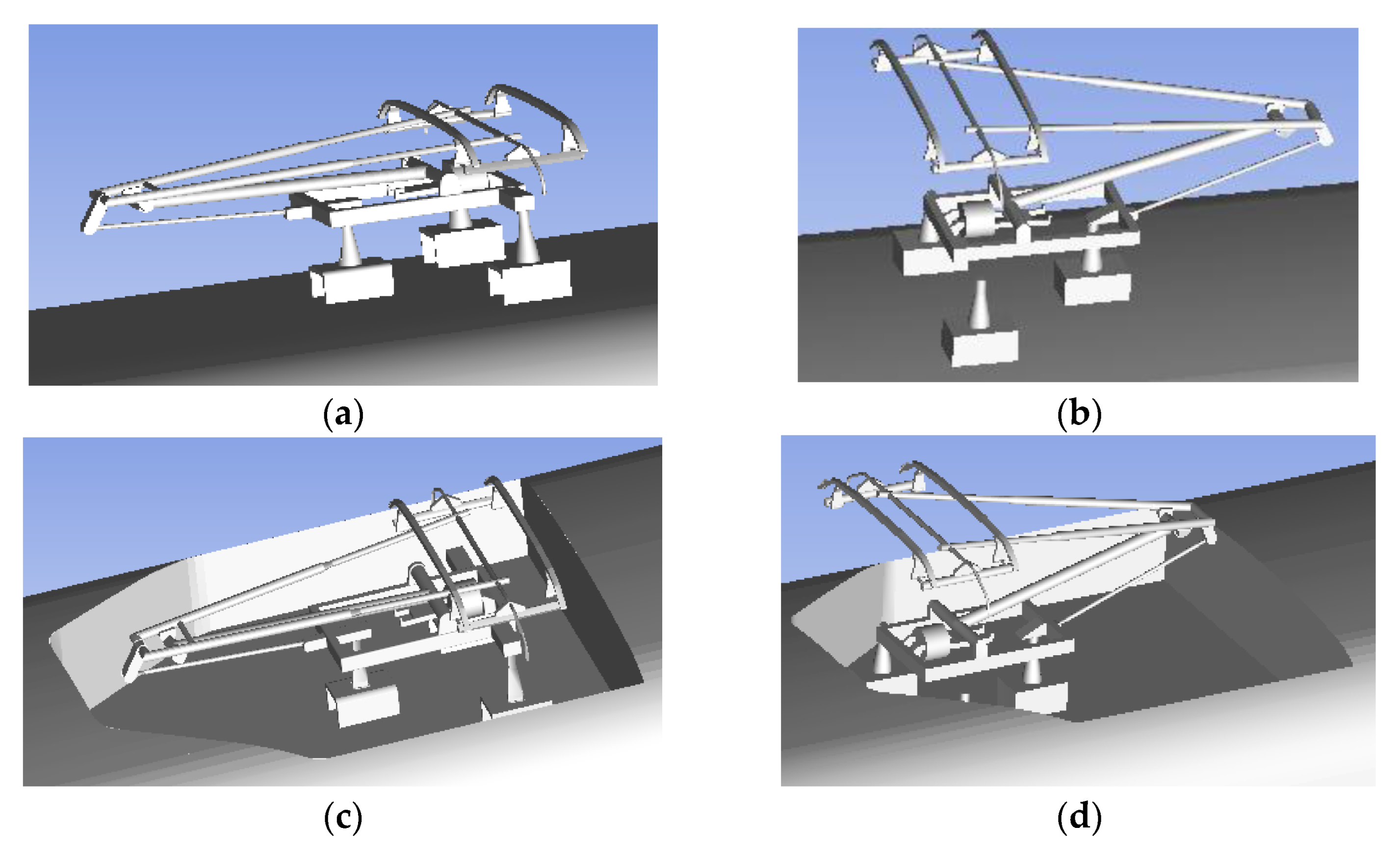 (a)

(b)

(c)

(d)