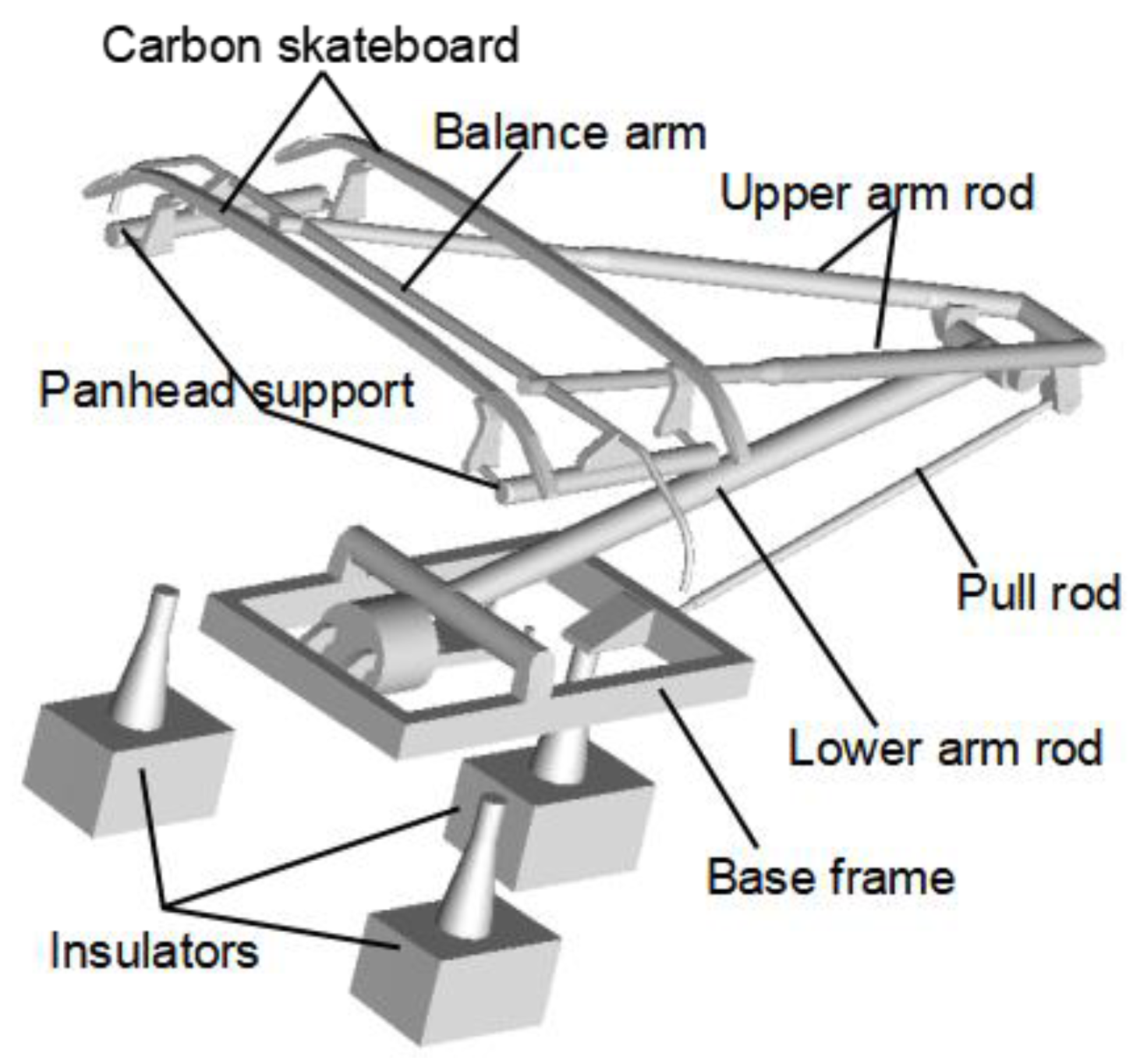 Carbon skateboard

Balance arm

Upper arm rod

Panhead support

Pull rod

Lower arm rod

Base frame

Insulators