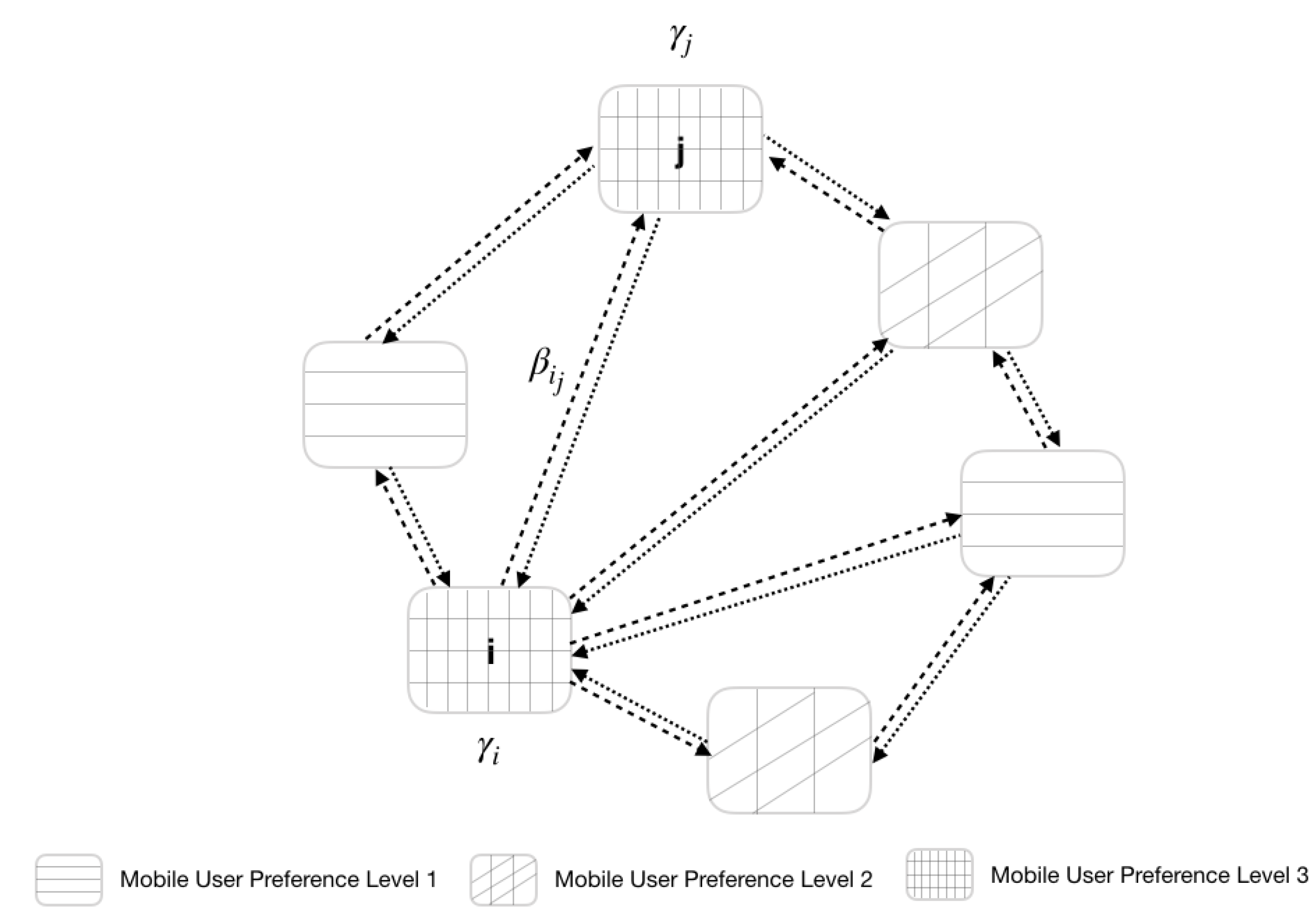 $\gamma_j$

j

$\beta_{i_j}$

i

$\gamma_i$

Mobile User Preference Level 1

Mobile User Preference Level 2

Mobile User Preference Level 3