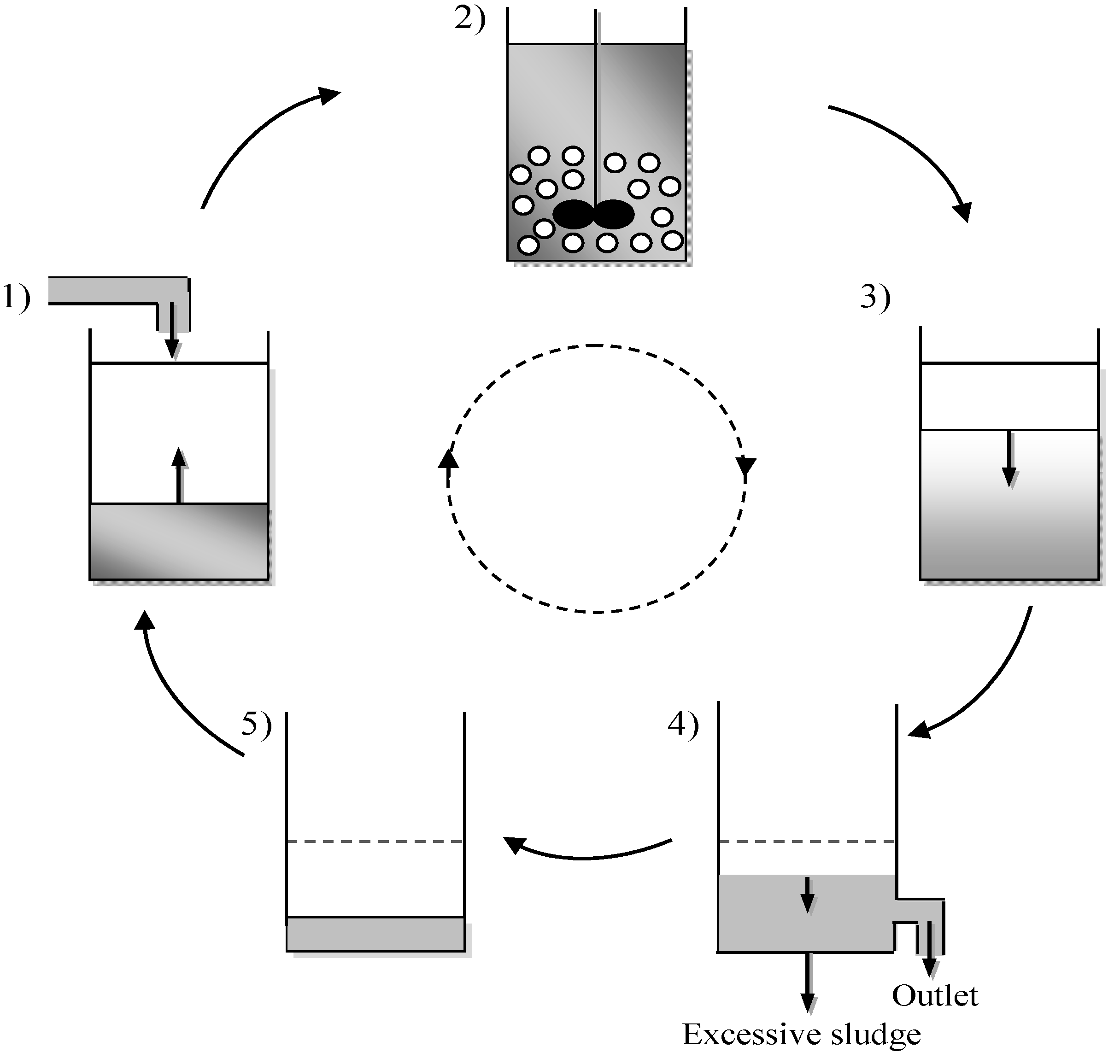 2)

1)

3)

5)

4)

Outlet

Excessive sludge