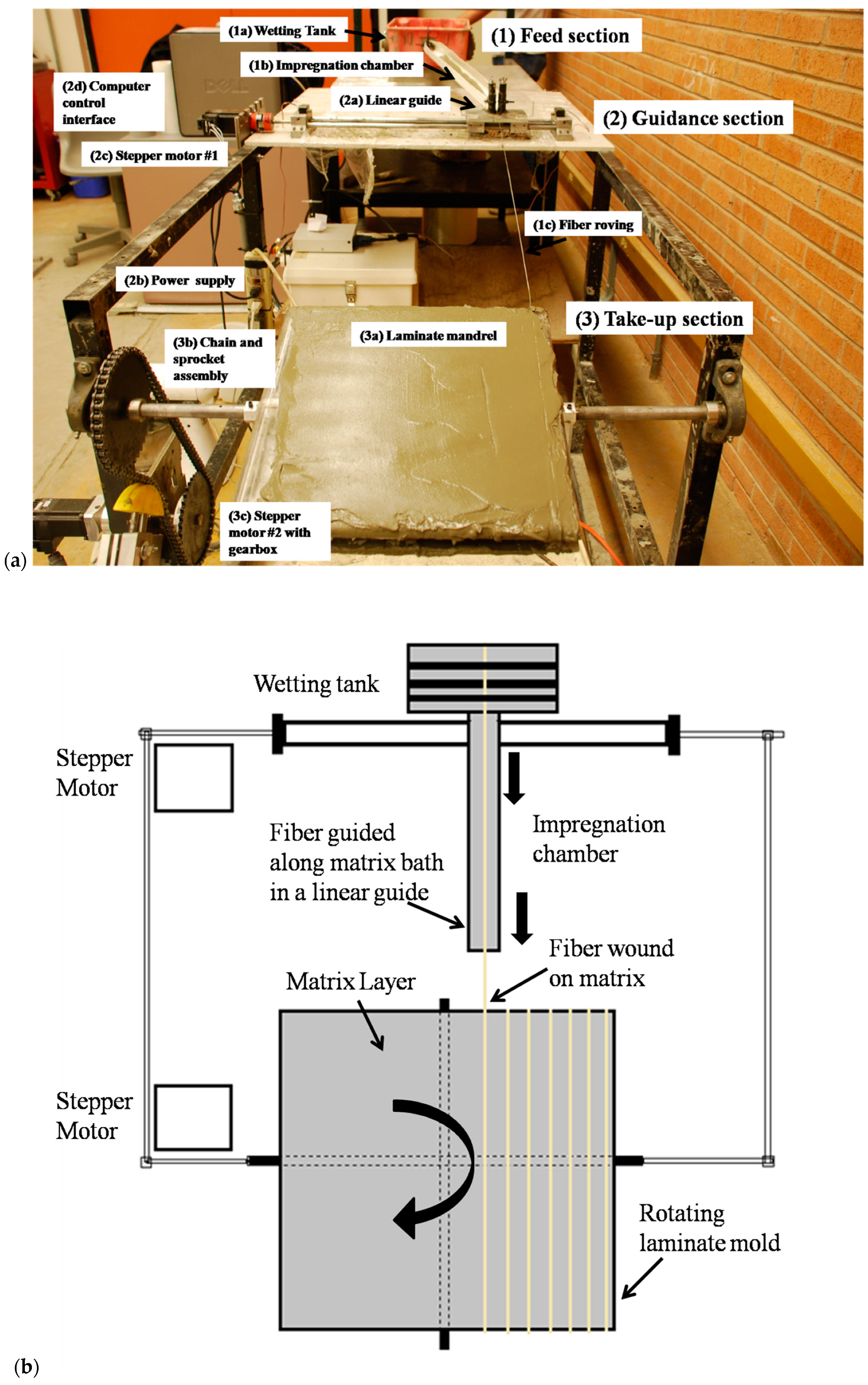 (1a) Wetting Tank

(1) Feed section

(1b) Impregnation chamber

(2d) Computer control interface

(2a) Linear guide

(2) Guidance section

(2c) Stepper motor #1

(1c) Fiber roving

(2b) Power supply

(3) Take-up section

(3b) Chain and sprocket assembly

(3a) Laminate mandrel

(3c) Stepper motor #2 with gearbox

(a)

Wetting tank

Stepper Motor

Fiber guided along matrix bath in a linear guide

Impregnation chamber

Fiber wound on matrix

Matrix Layer

Stepper Motor

Rotating laminate mold

(b)