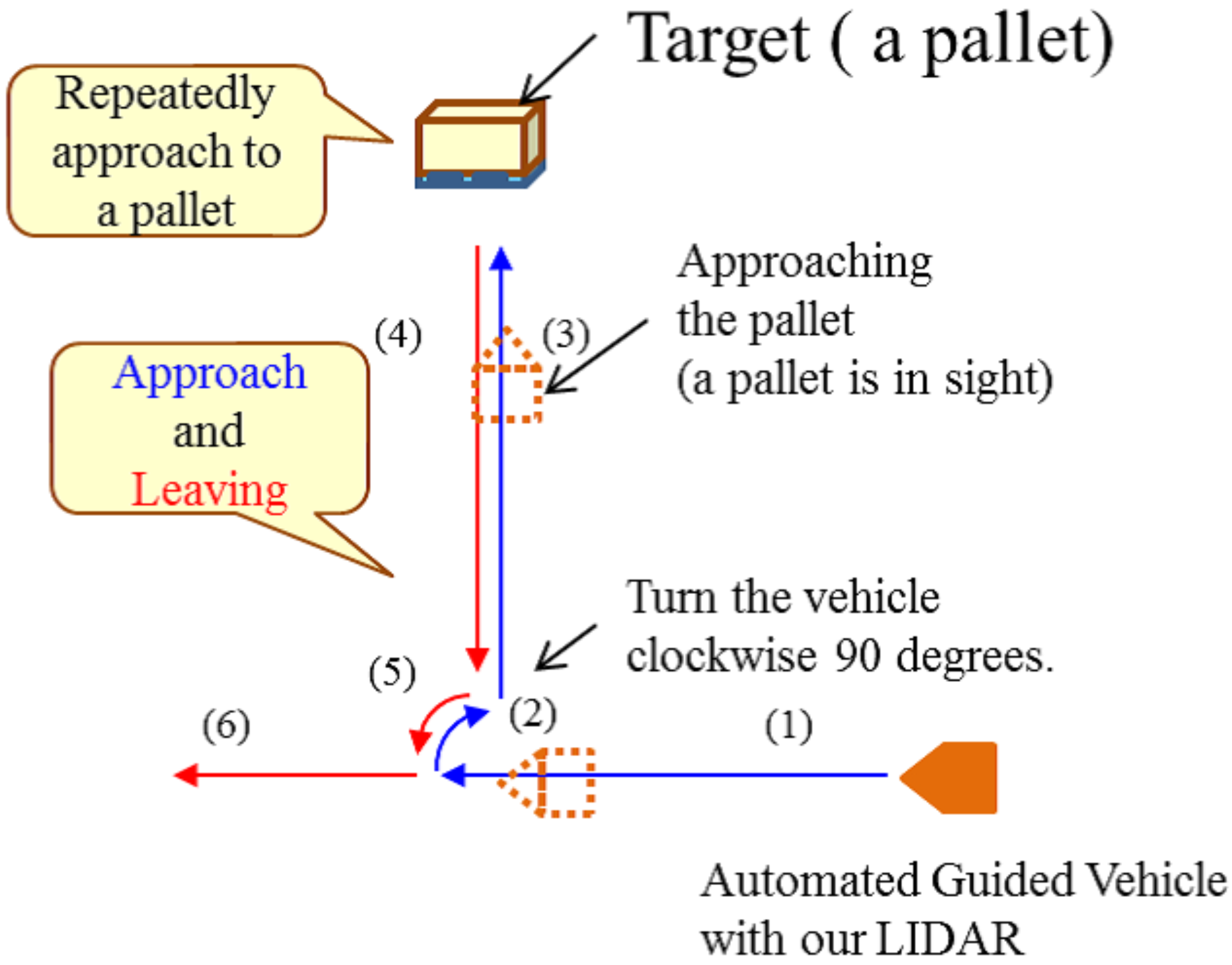 Target ( a pallet)

Repeatedly approach to a pallet

Approaching the pallet (a pallet is in sight)

(4)

(3)

Approach and Leaving

Turn the vehicle clockwise 90 degrees.

(5)

(2)

(6)

(1)

Automated Guided Vehicle with our LIDAR