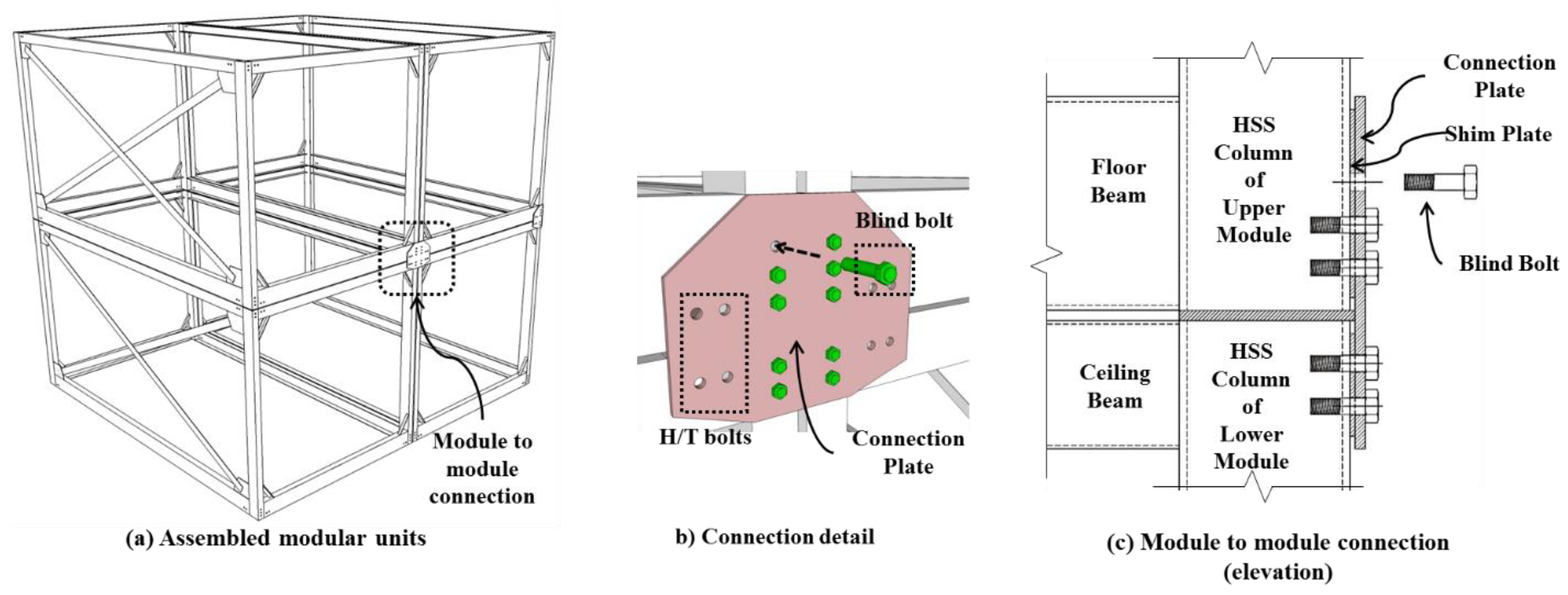 Module to module connection

(a) Assembled modular units

Blind bolt

H/T bolts

Connection Plate

b) Connection detail

Connection Plate

Shim Plate

Floor Beam

HSS Column of Upper Module

Blind Bolt

Ceiling Beam

HSS Column of Lower Module

(c) Module to module connection (elevation)