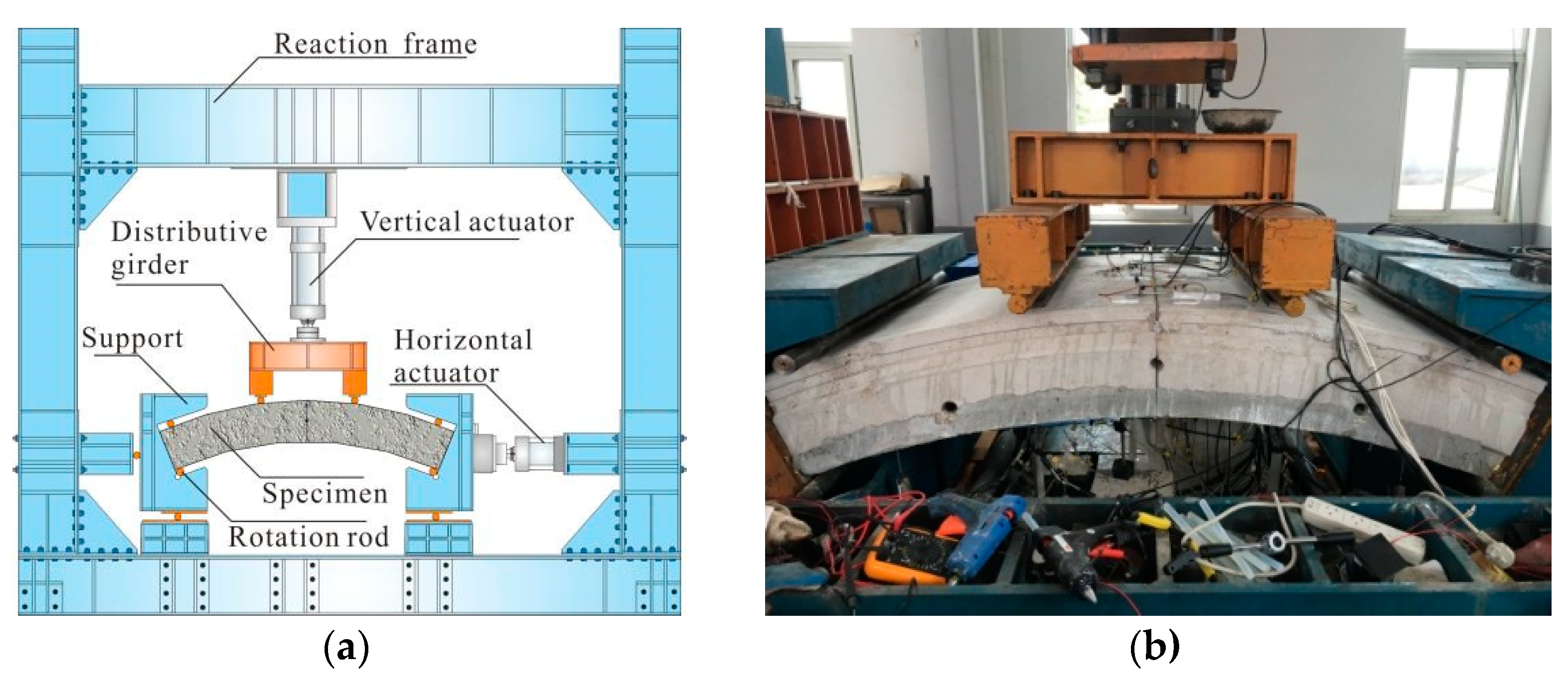 Reaction frame

Distributive girder

Vertical actuator

Support

Horizontal actuator

Specimen

Rotation rod

(a)

(b)