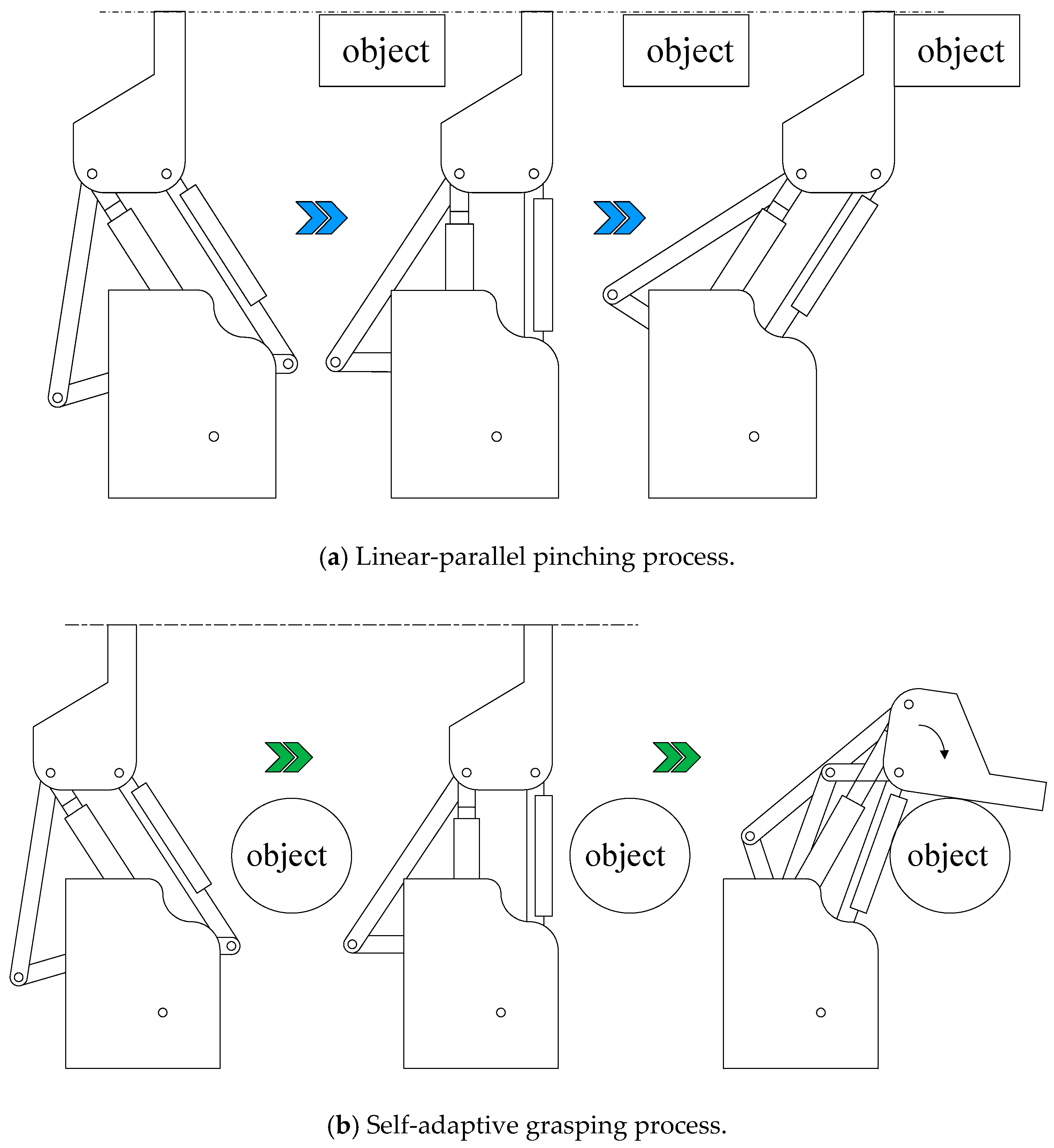 object

object

object

(a) Linear-parallel pinching process.

object

object

object

(b) Self-adaptive grasping process.