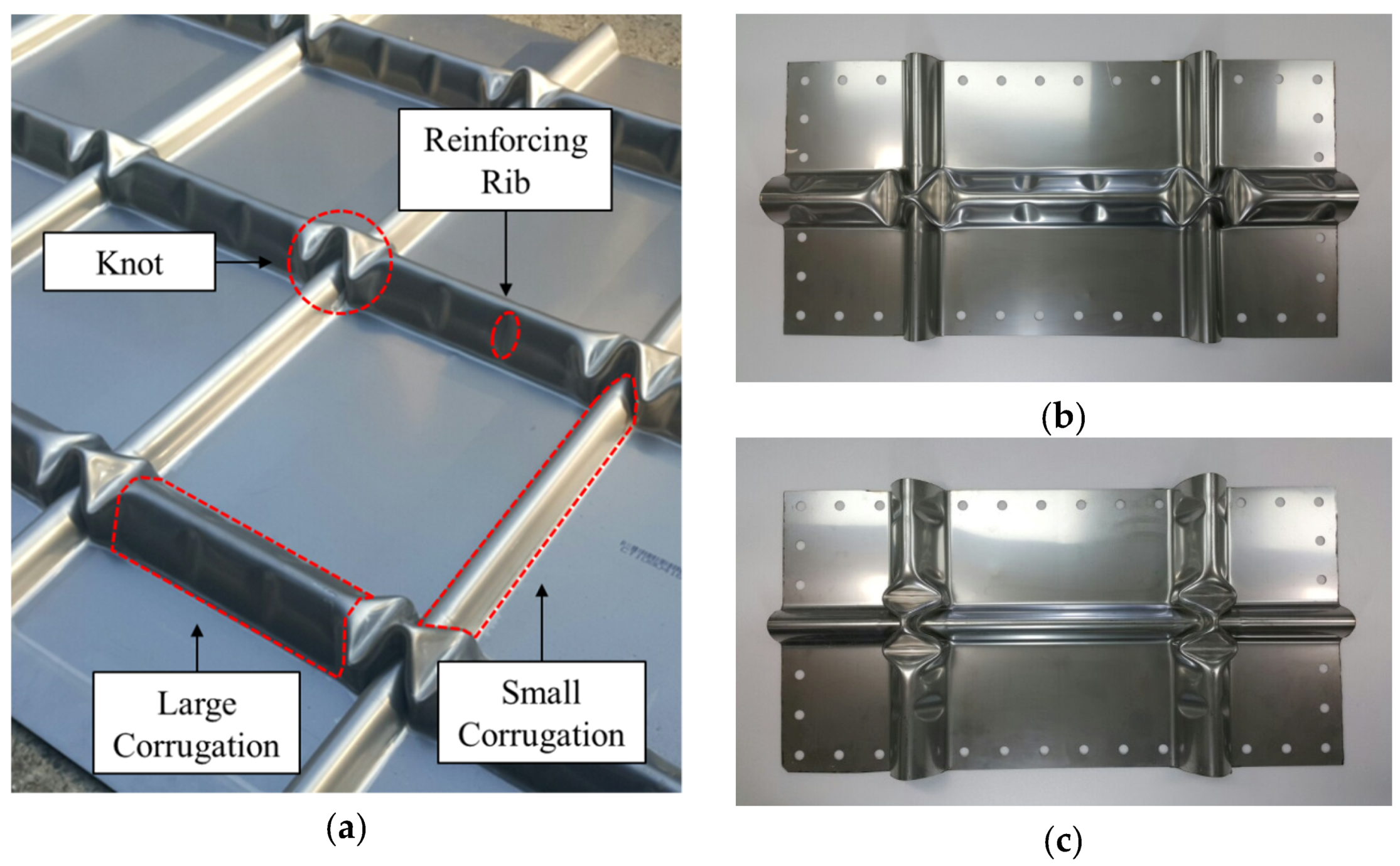 Reinforcing Rib

Knot

Large Corrugation

Small Corrugation

(a)

(b)

(c)