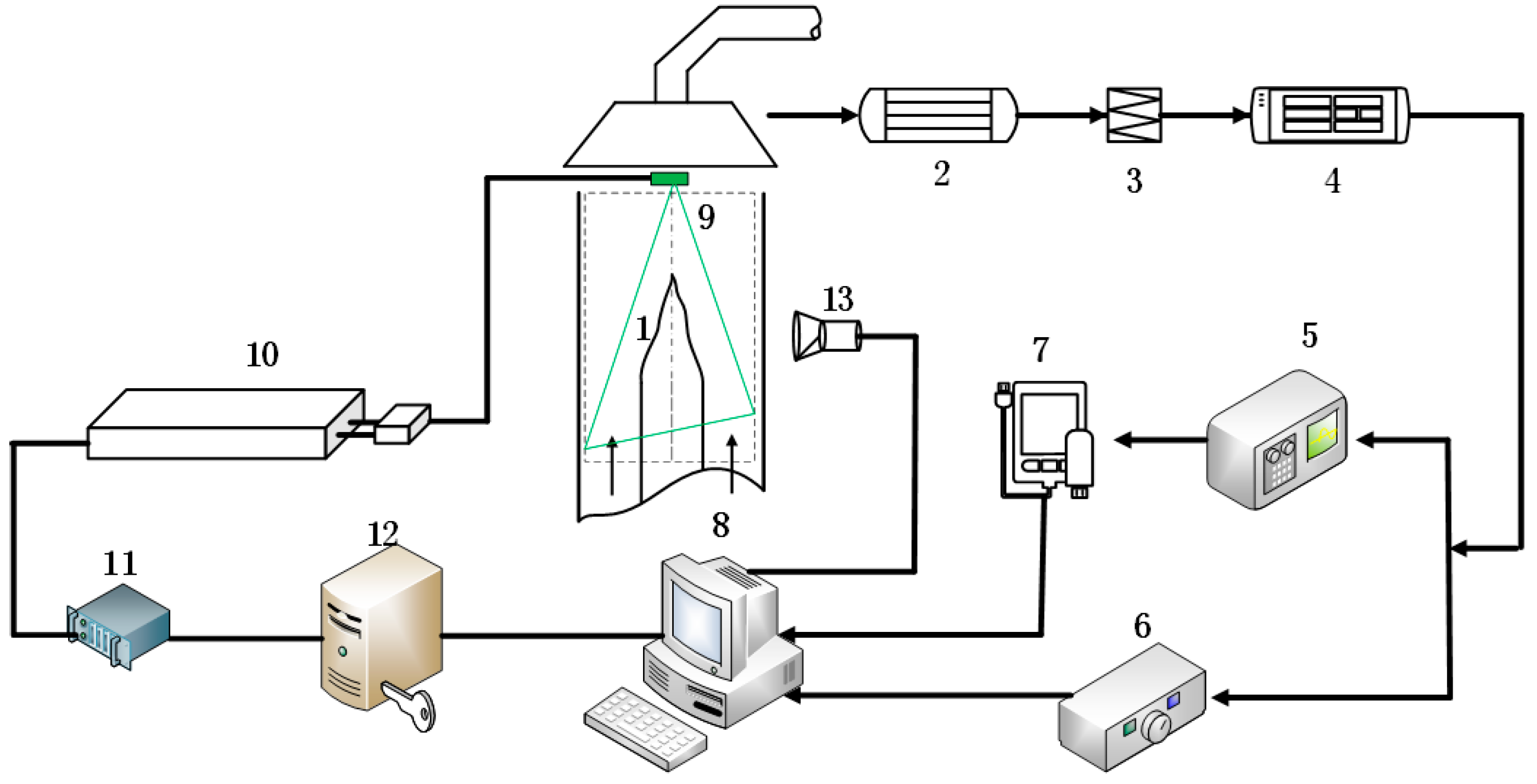 2
3
4
9
13
1
10
7
5
8
12
11
6