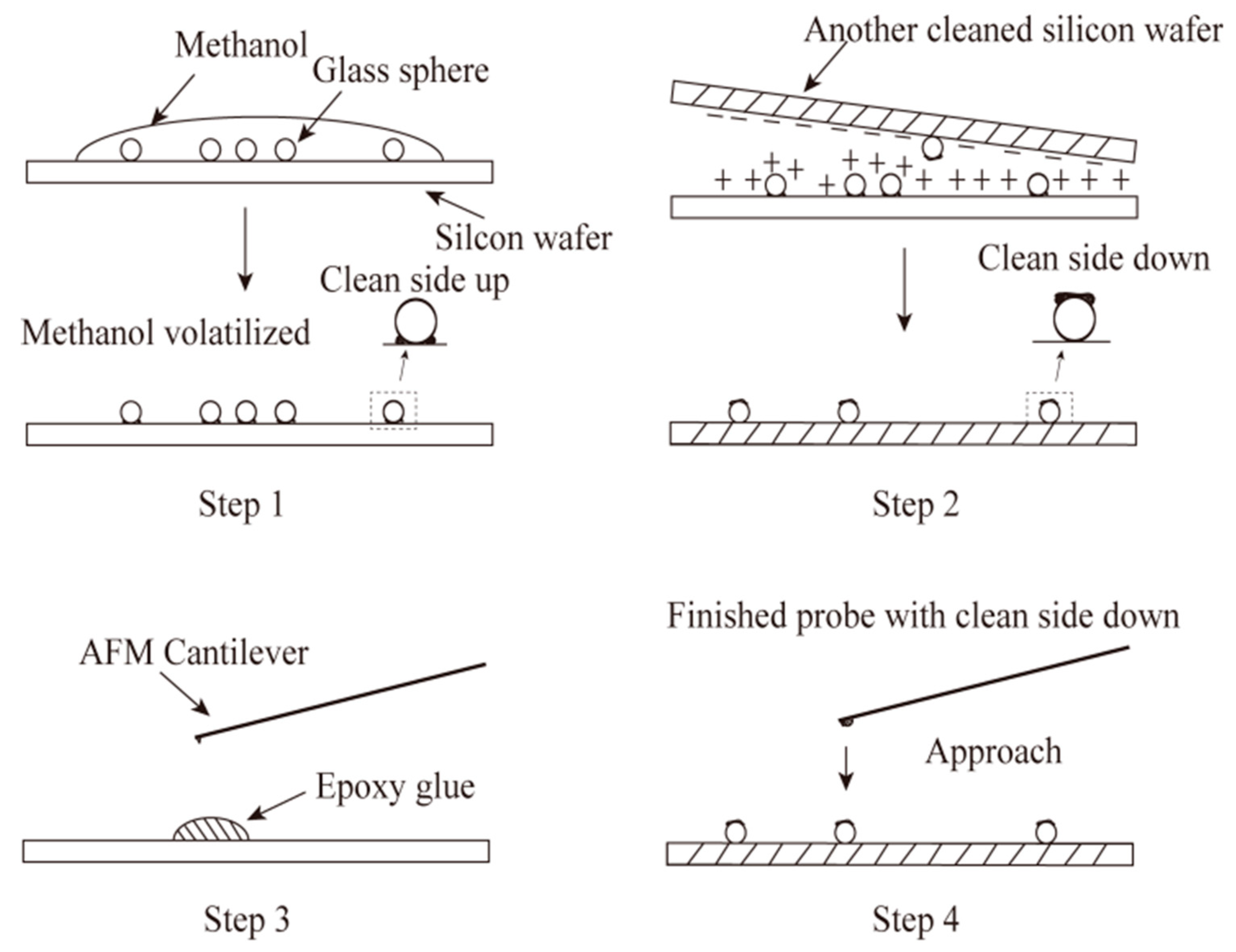 Methanol

Glass sphere

Silcon wafer

Clean side up

Methanol volatilized

Step 1

Another cleaned silicon wafer

Clean side down

Step 2

AFM Cantilever

Epoxy glue

Step 3

Finished probe with clean side down

Approach

Step 4