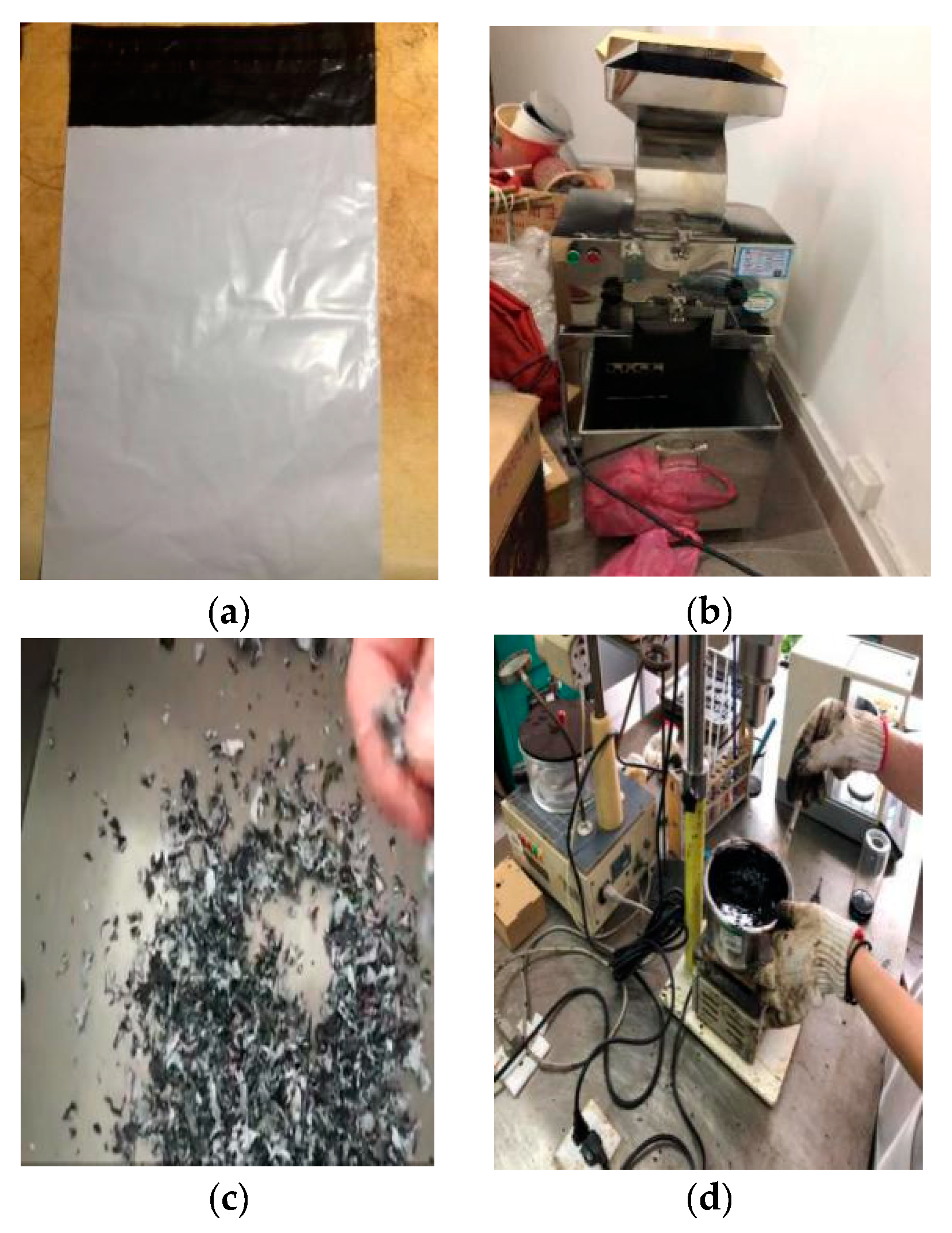 (a)

(b)

(c)

(d)