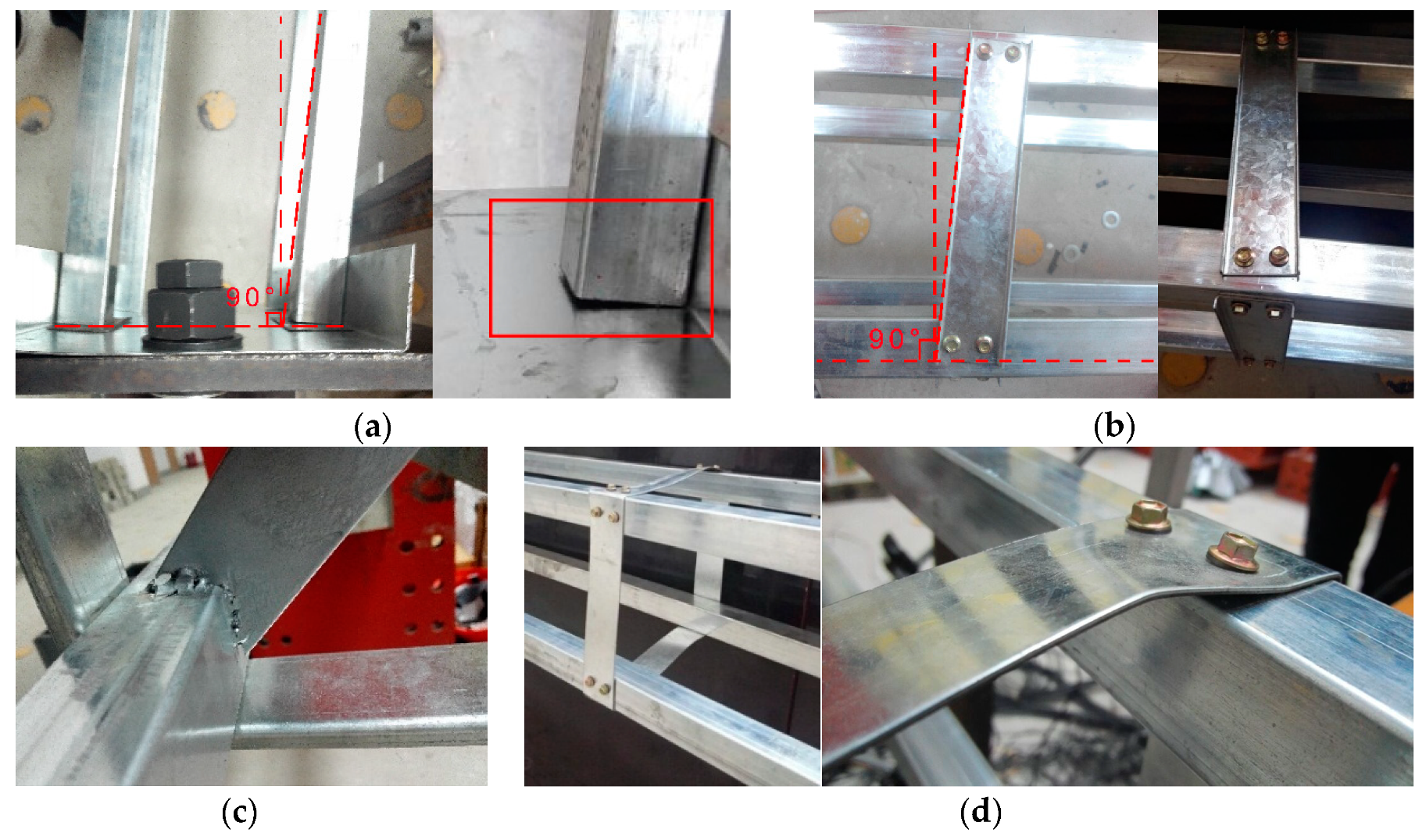 90°

(a)

90°

(b)

(c)

(d)