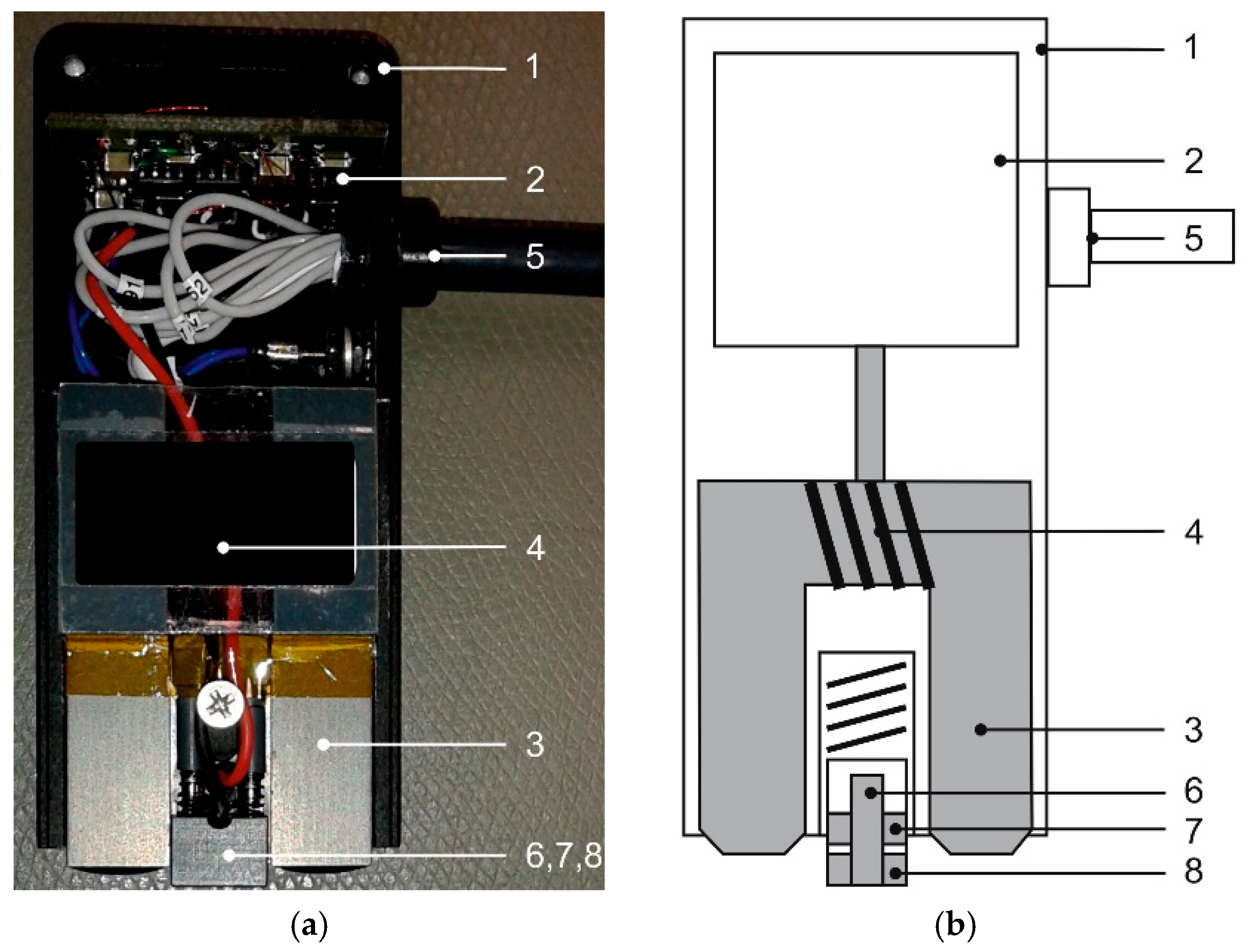 1
2
5
4
3
6,7,8
(a)

1
2
5
4
3
6
7
8
(b)