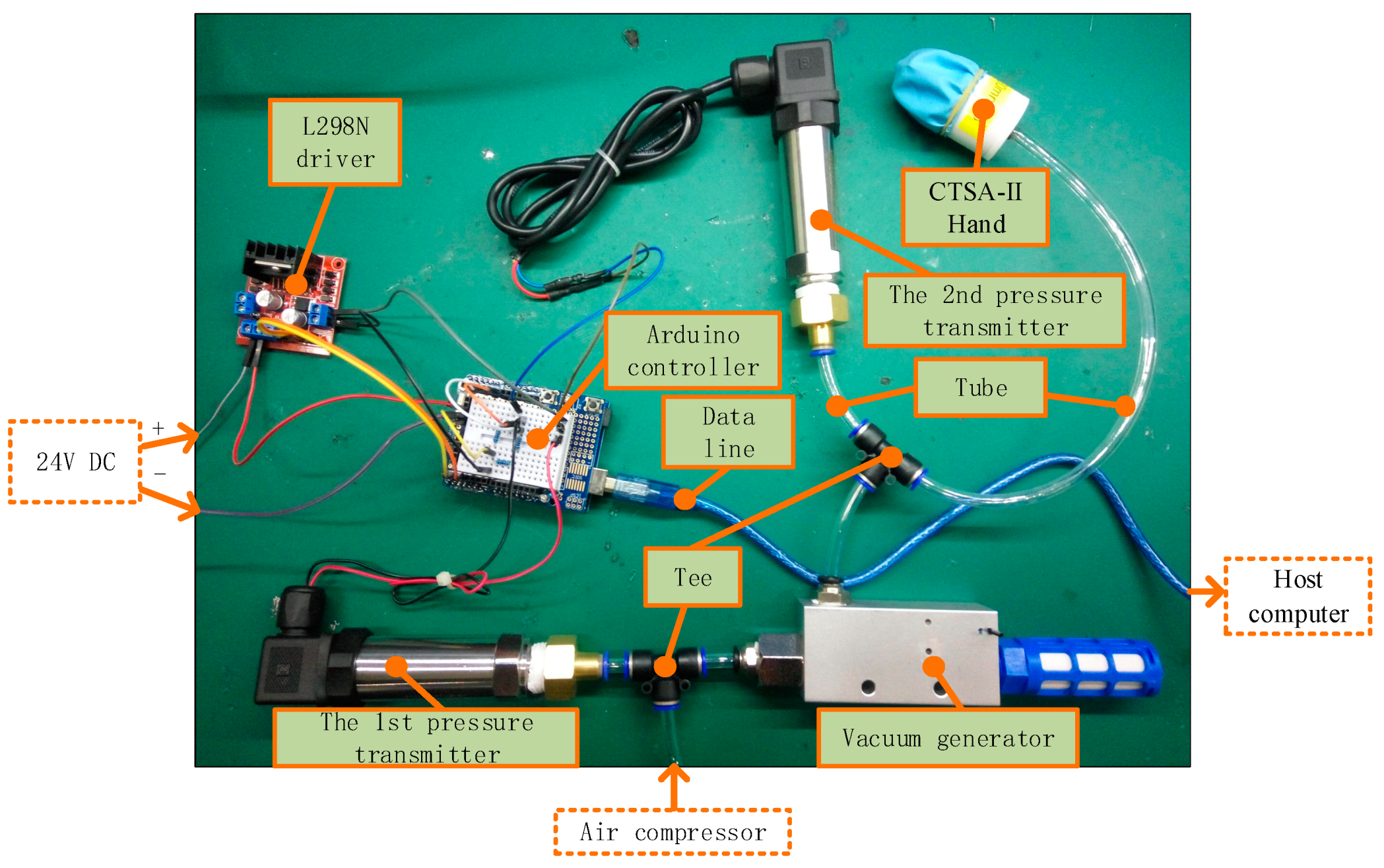 L298N driver

CTSA-II Hand

The 2nd pressure transmitter

Arduino controller

Tube

Data line

24V DC

+

−

Tee

Host computer

The 1st pressure transmitter

Vacuum generator

Air compressor