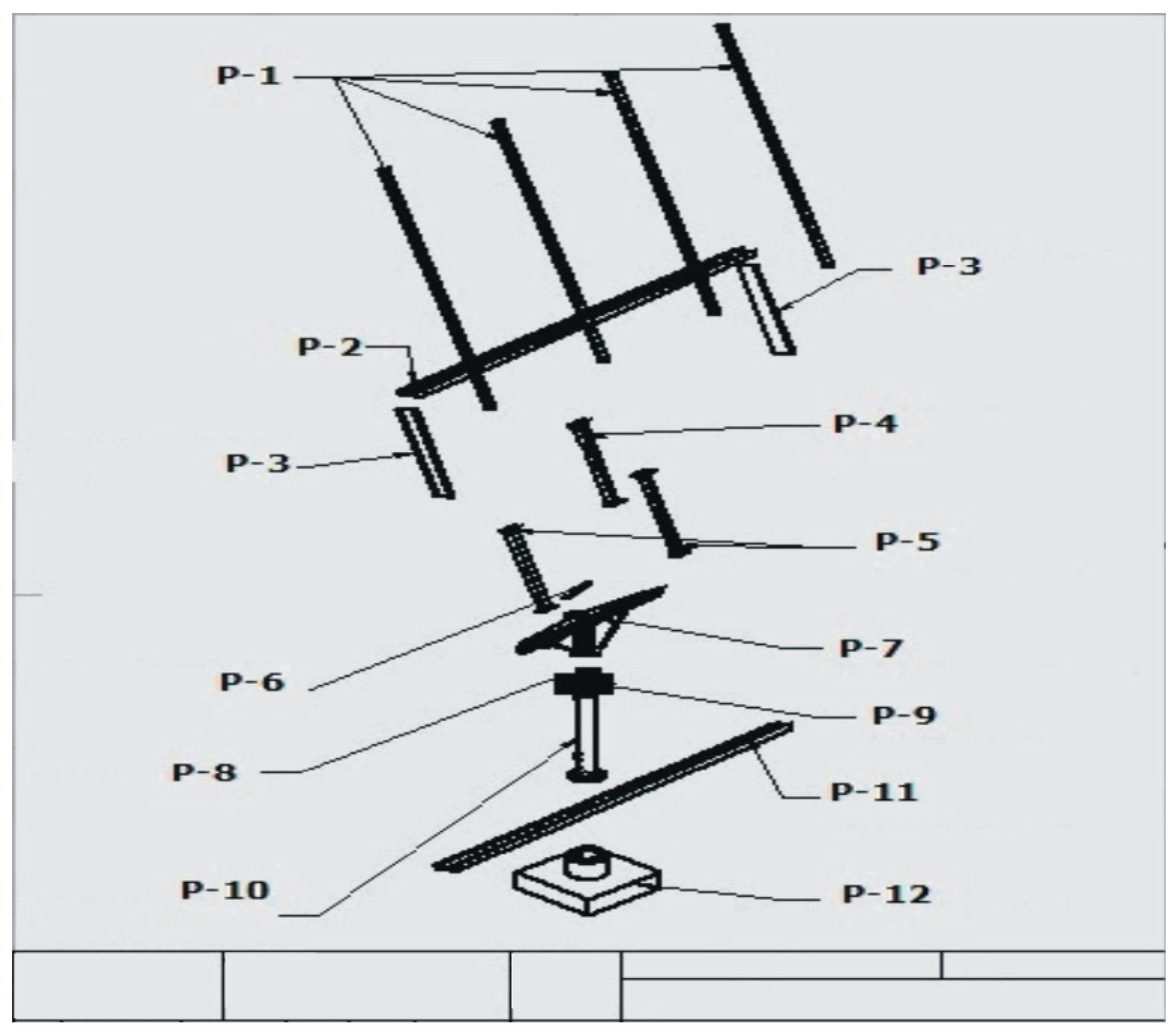 P-1
P-3
P-2
P-4
P-3
P-5
P-7
P-6
P-9
P-8
P-11
P-10
P-12