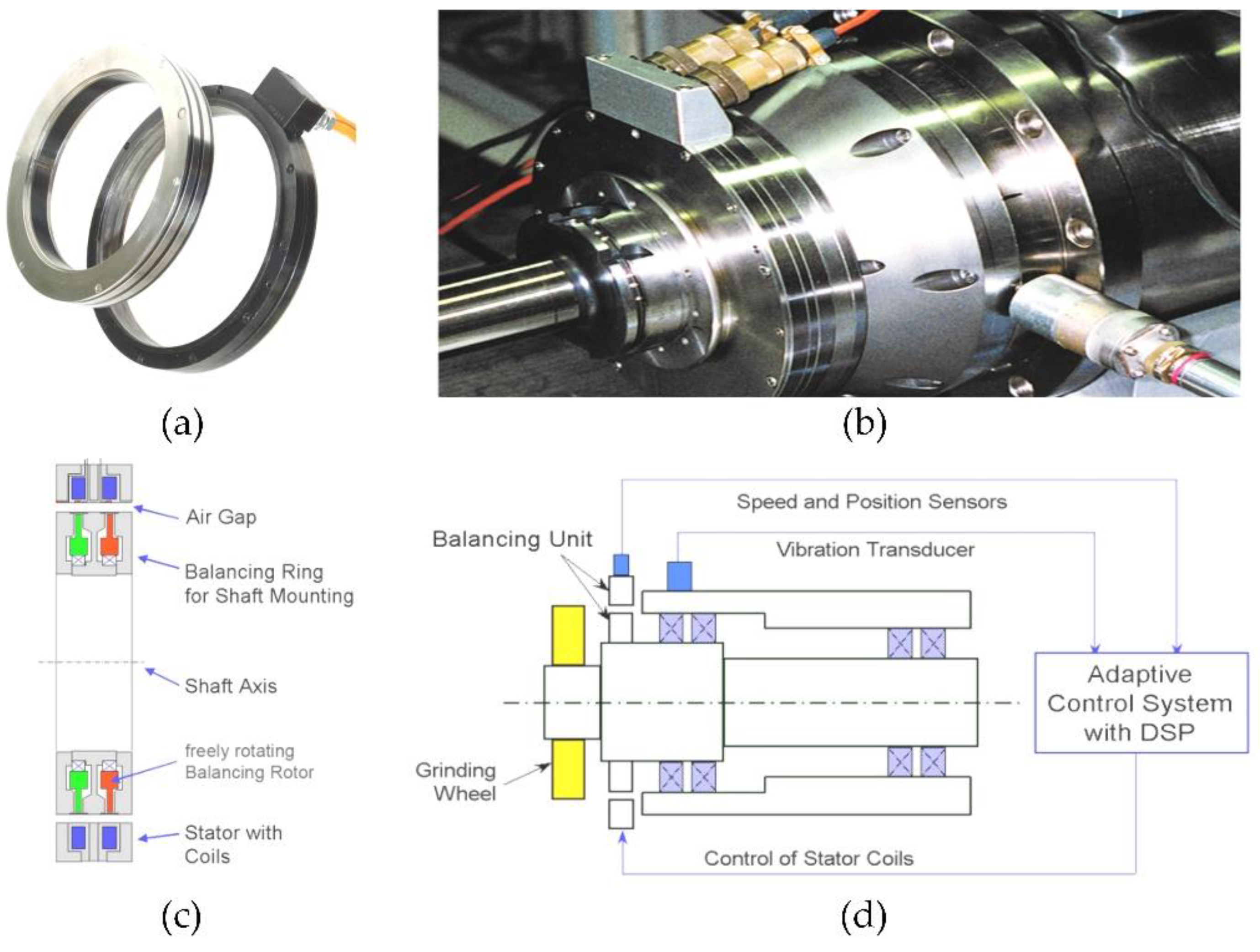 (a)

(b)

Air Gap

Balancing Ring for Shaft Mounting

Shaft Axis

freely rotating Balancing Rotor

Stator with Coils

(c)

Speed and Position Sensors

Balancing Unit

Vibration Transducer

Adaptive Control System with DSP

Grinding Wheel

Control of Stator Coils

(d)