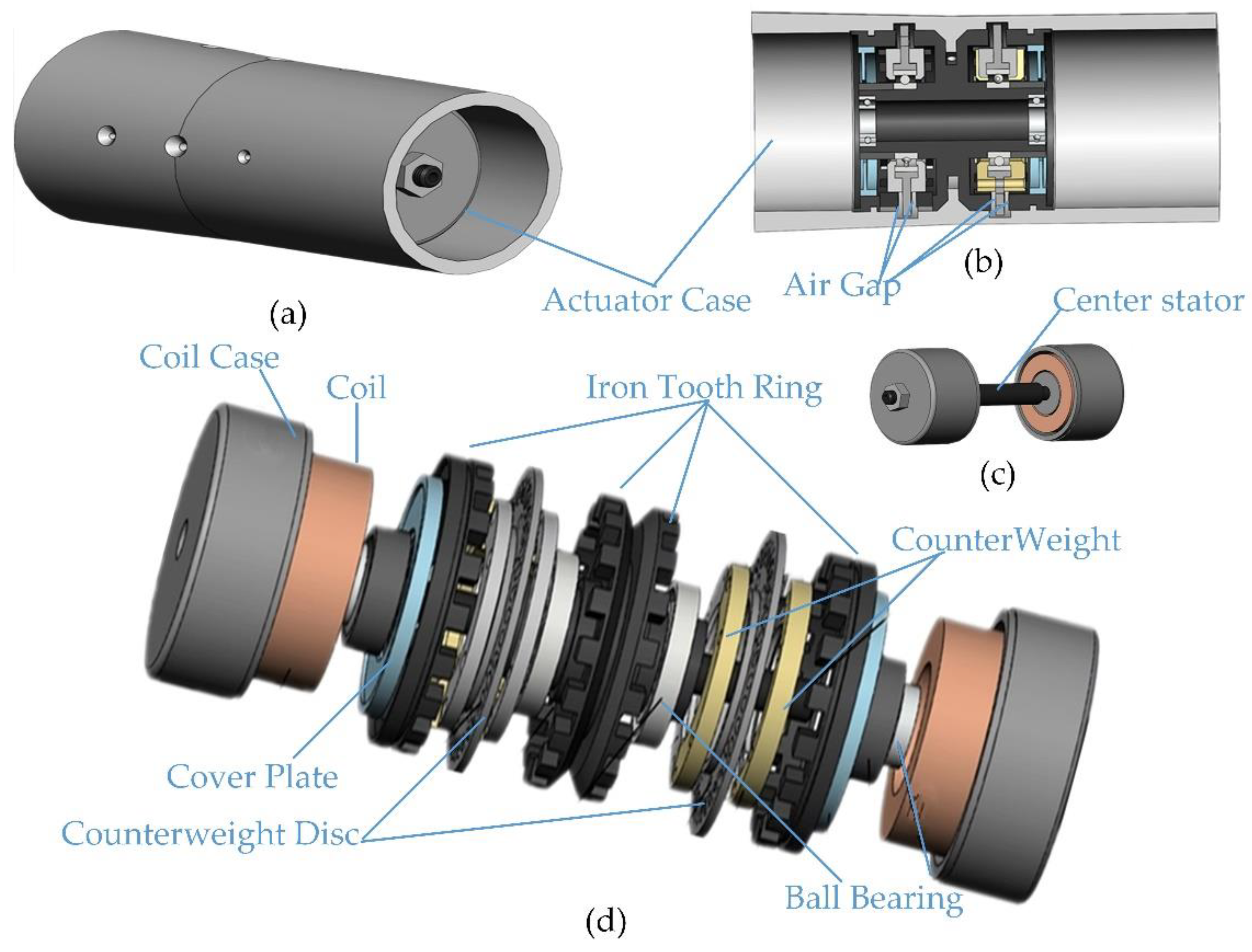 (a)

Actuator Case

Air Gap

(b)

Center stator

(c)

Coil Case

Coil

Iron Tooth Ring

CounterWeight

Cover Plate

Counterweight Disc

Ball Bearing

(d)