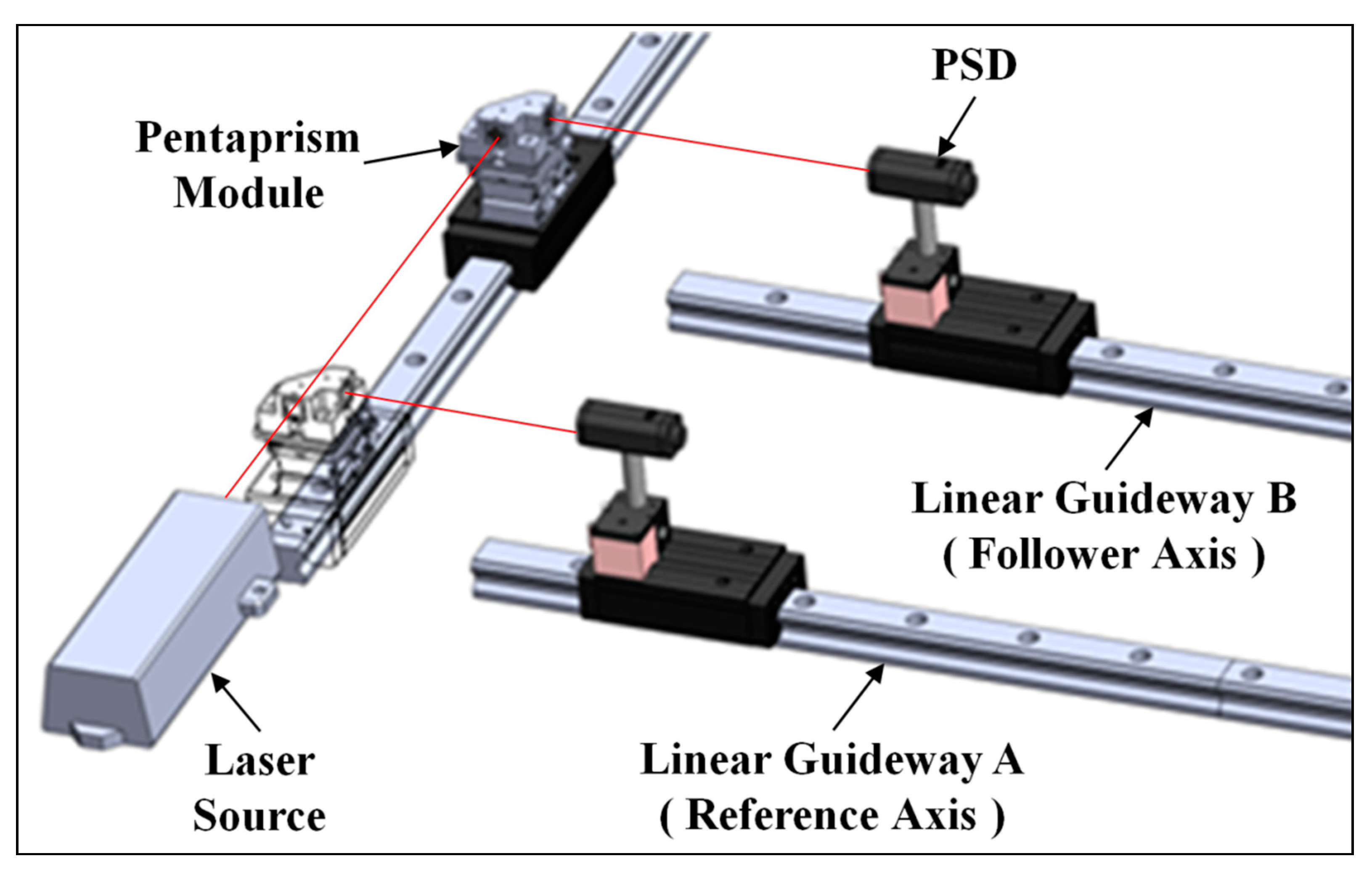 PSD

Pentaprism Module

Linear Guideway B ( Follower Axis )

Laser Source

Linear Guideway A ( Reference Axis )