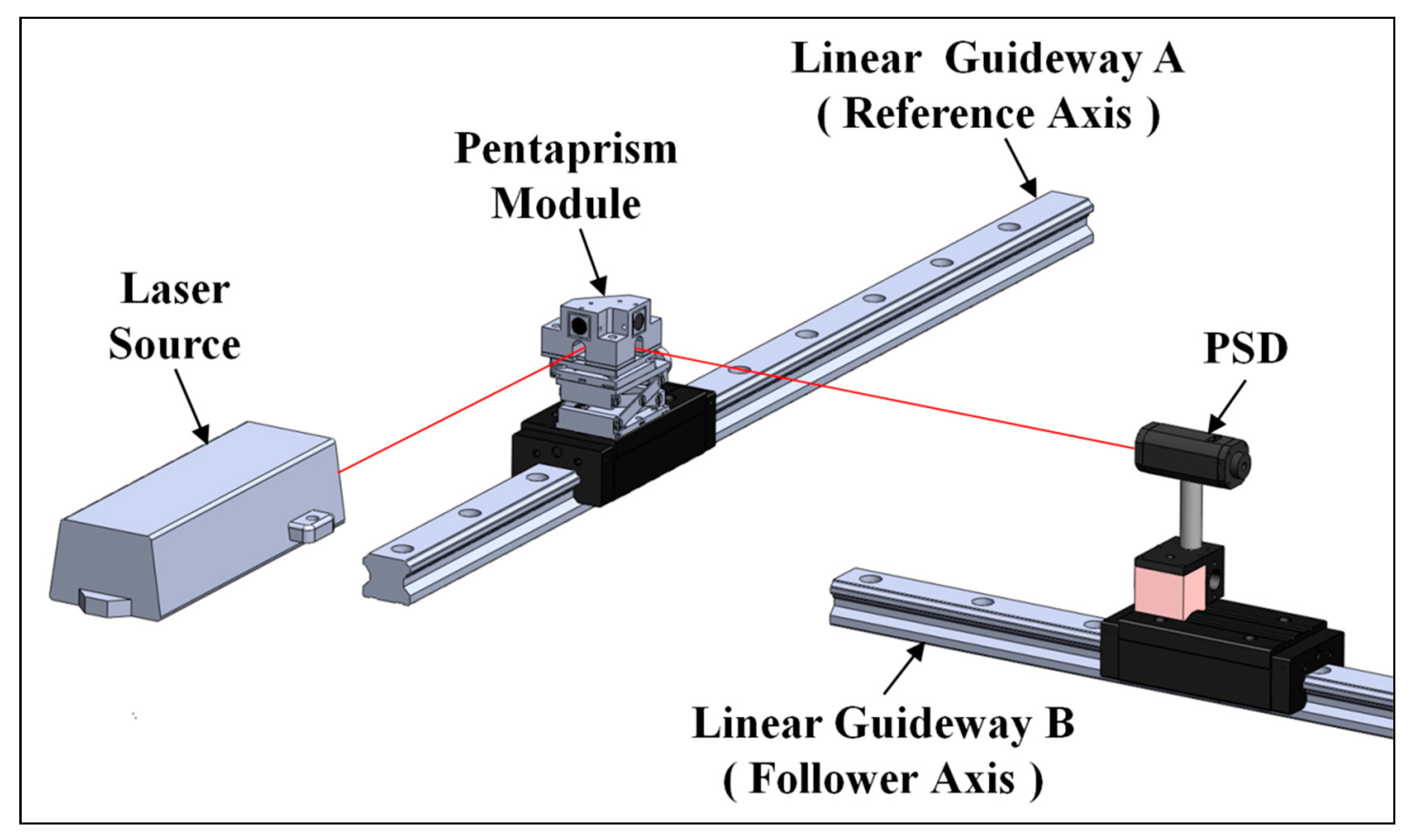 Linear Guideway A
( Reference Axis )

Pentaprism
Module

Laser
Source

PSD

Linear Guideway B
( Follower Axis )