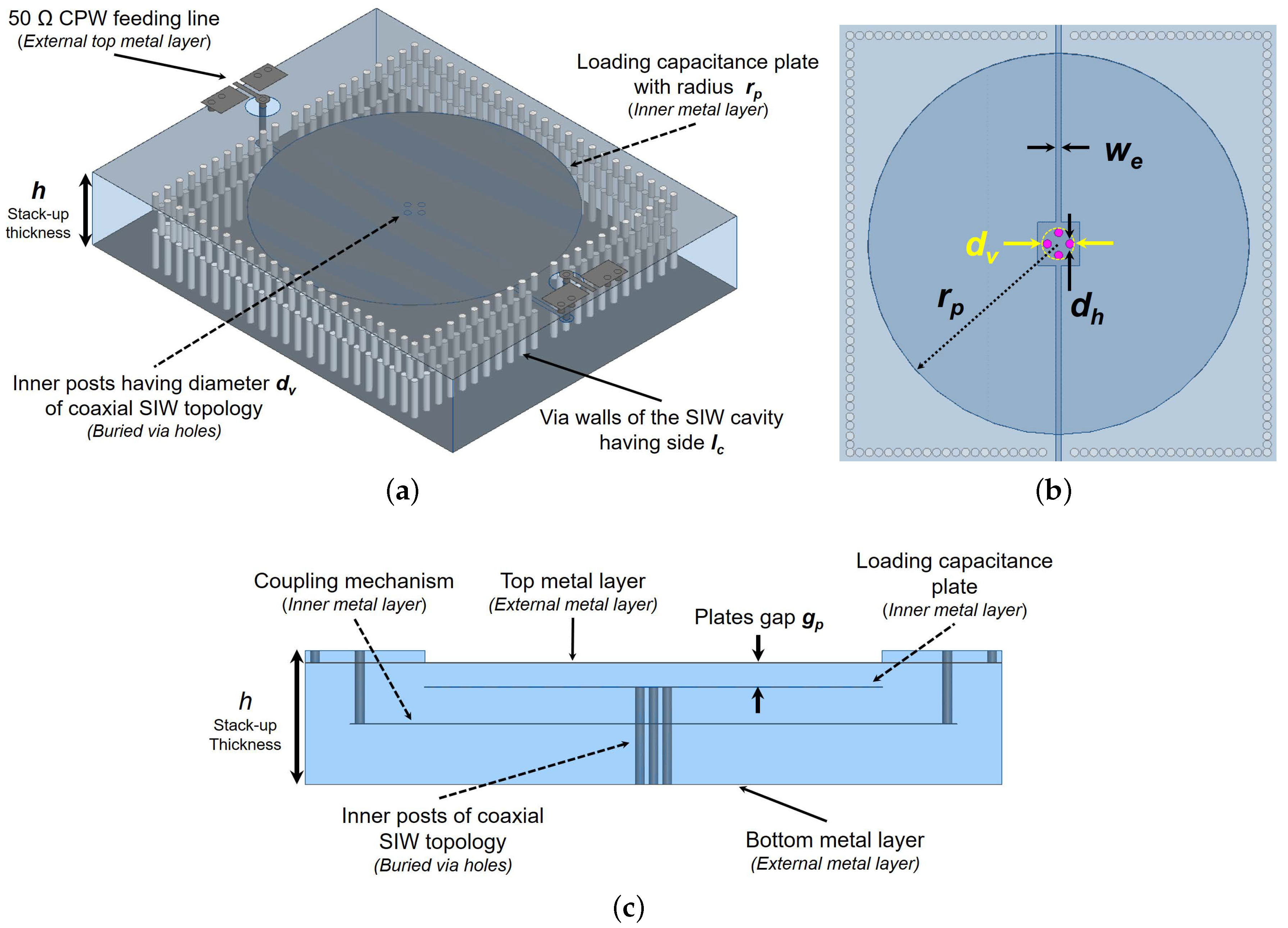 50 Ω CPW feeding line
(External top metal layer)

Loading capacitance plate with radius $r_p$
(Inner metal layer)

$h$
Stack-up thickness

Inner posts having diameter $d_v$ of coaxial SIW topology
(Buried via holes)

Via walls of the SIW cavity having side $l_c$

(a)

$w_e$

$d_v$

$r_p$

$d_h$

(b)

Coupling mechanism
(Inner metal layer)

Top metal layer
(External metal layer)

Plates gap $g_p$

Loading capacitance plate
(Inner metal layer)

$h$
Stack-up Thickness

Inner posts of coaxial SIW topology
(Buried via holes)

Bottom metal layer
(External metal layer)

(c)