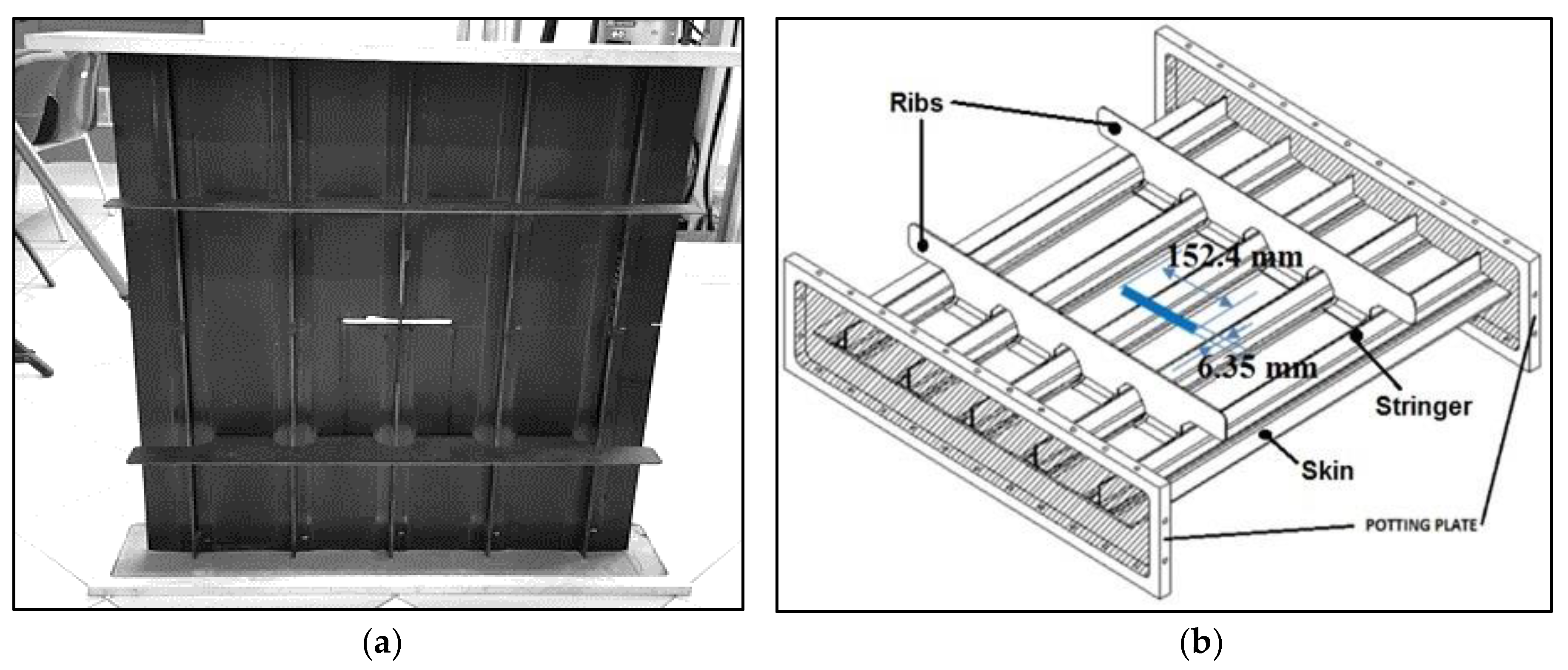 (a)

Ribs

152.4 mm

6.35 mm

Stringer

Skin

POTTING PLATE

(b)