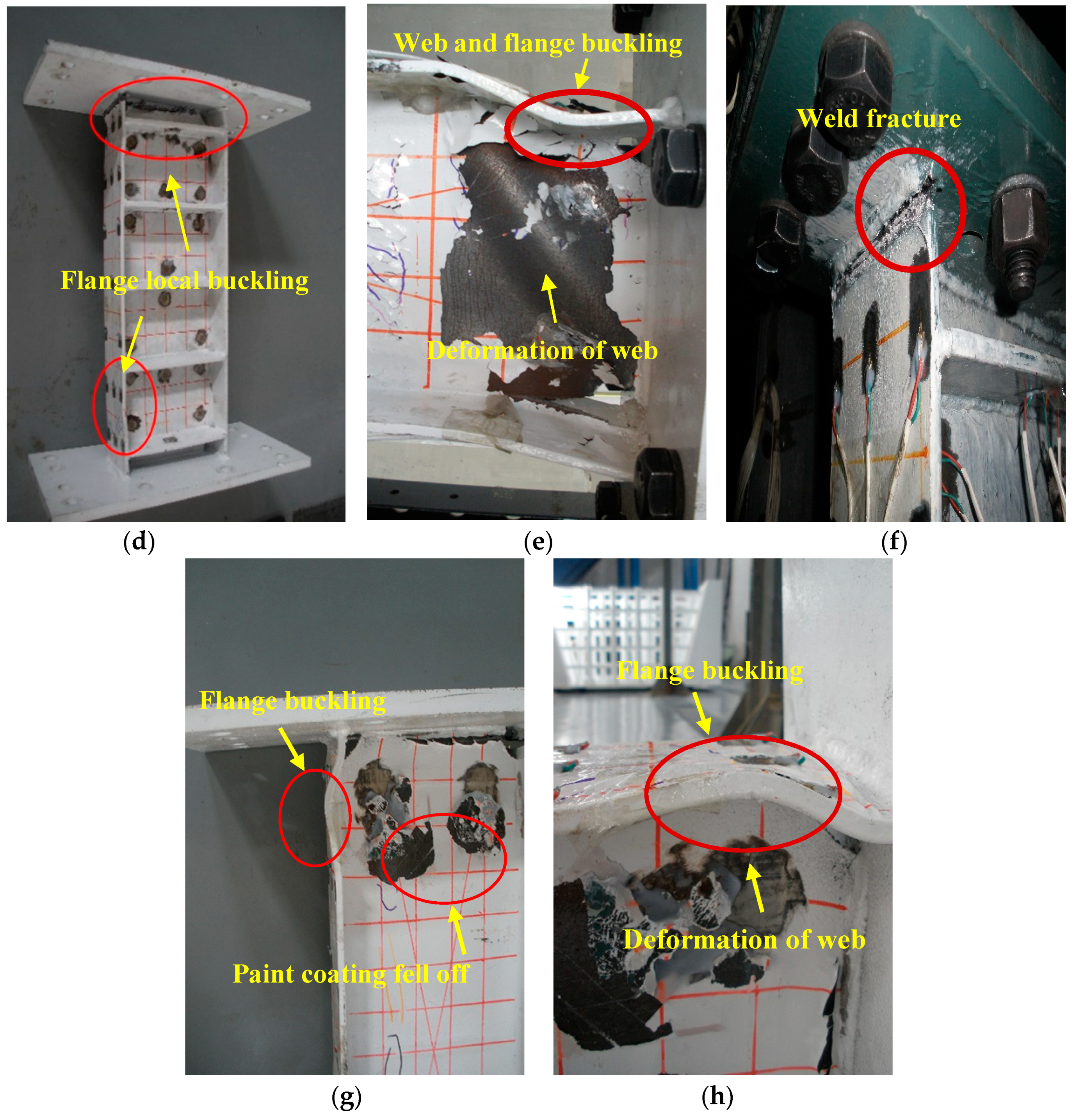 Flange local buckling

(d)

Web and flange buckling

Deformation of web

(e)

Weld fracture

(f)

Flange buckling

Paint coating fell off

(g)

Flange buckling

Deformation of web

(h)