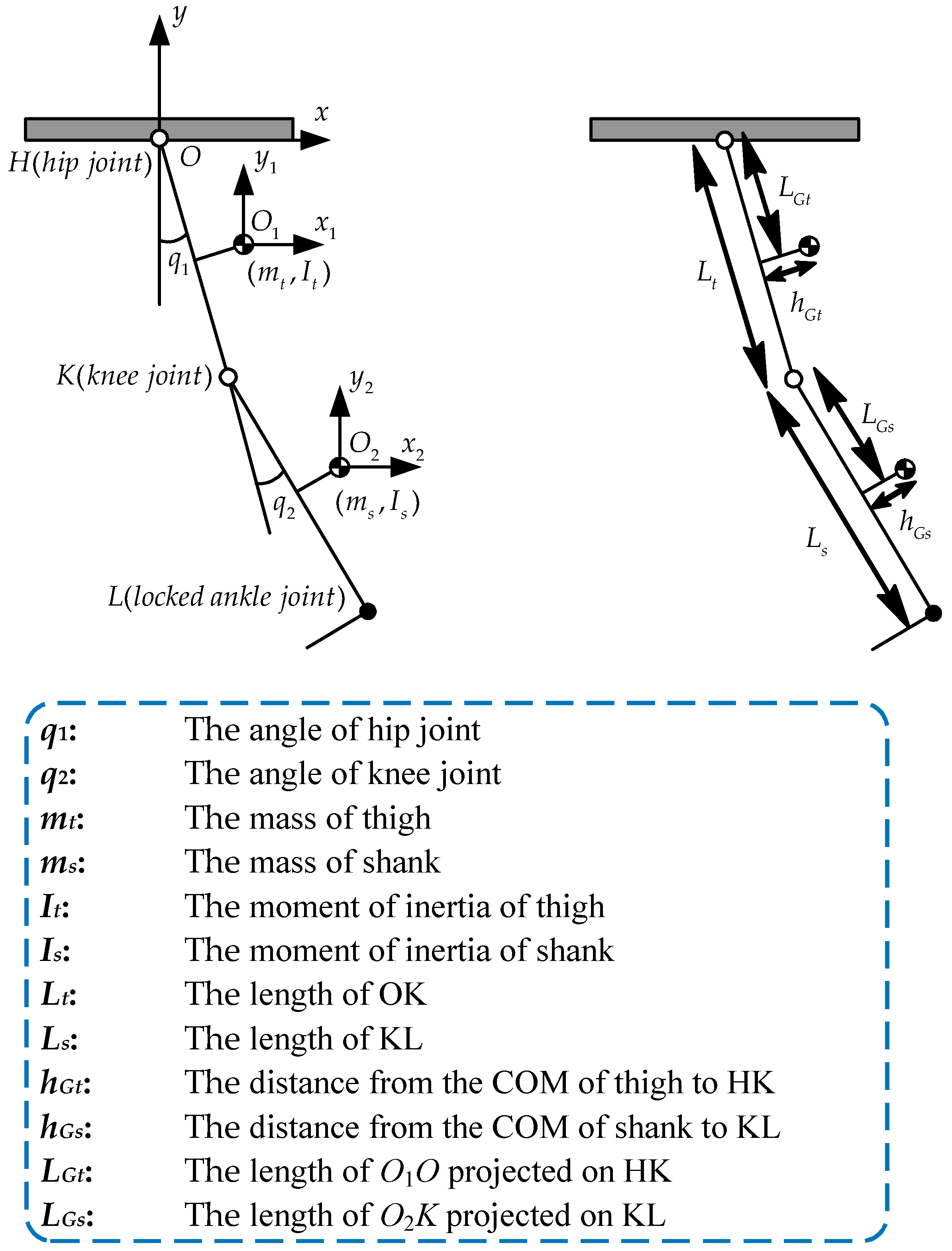 $y$

$x$

$H(hip\ joint)$ $O$ $y_1$

$O_1$ $x_1$

$q_1$ $(m_t, I_t)$

$K(knee\ joint)$ $y_2$

$O_2$ $x_2$

$q_2$ $(m_s, I_s)$

$L(locked\ ankle\ joint)$

$L_{Gt}$

$L_t$

$h_{Gt}$

$L_{Gs}$

$h_{Gs}$

$L_s$

| | |
|---|---|
| $q_1$: | The angle of hip joint |
| $q_2$: | The angle of knee joint |
| $m_t$: | The mass of thigh |
| $m_s$: | The mass of shank |
| $I_t$: | The moment of inertia of thigh |
| $I_s$: | The moment of inertia of shank |
| $L_t$: | The length of OK |
| $L_s$: | The length of KL |
| $h_{Gt}$: | The distance from the COM of thigh to HK |
| $h_{Gs}$: | The distance from the COM of shank to KL |
| $L_{Gt}$: | The length of $O_1O$ projected on HK |
| $L_{Gs}$: | The length of $O_2K$ projected on KL |