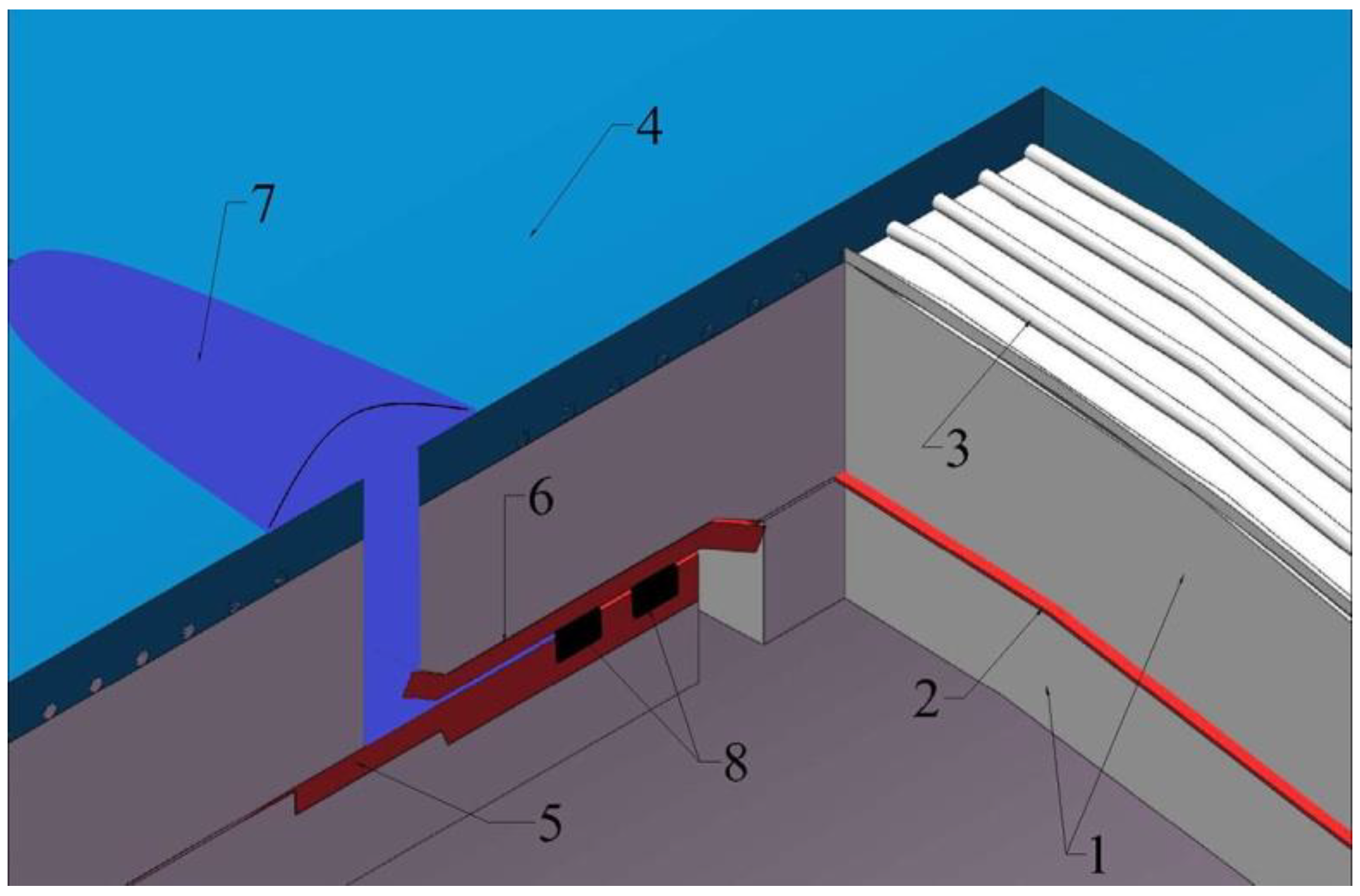 4
7
3
6
2
8
5
1