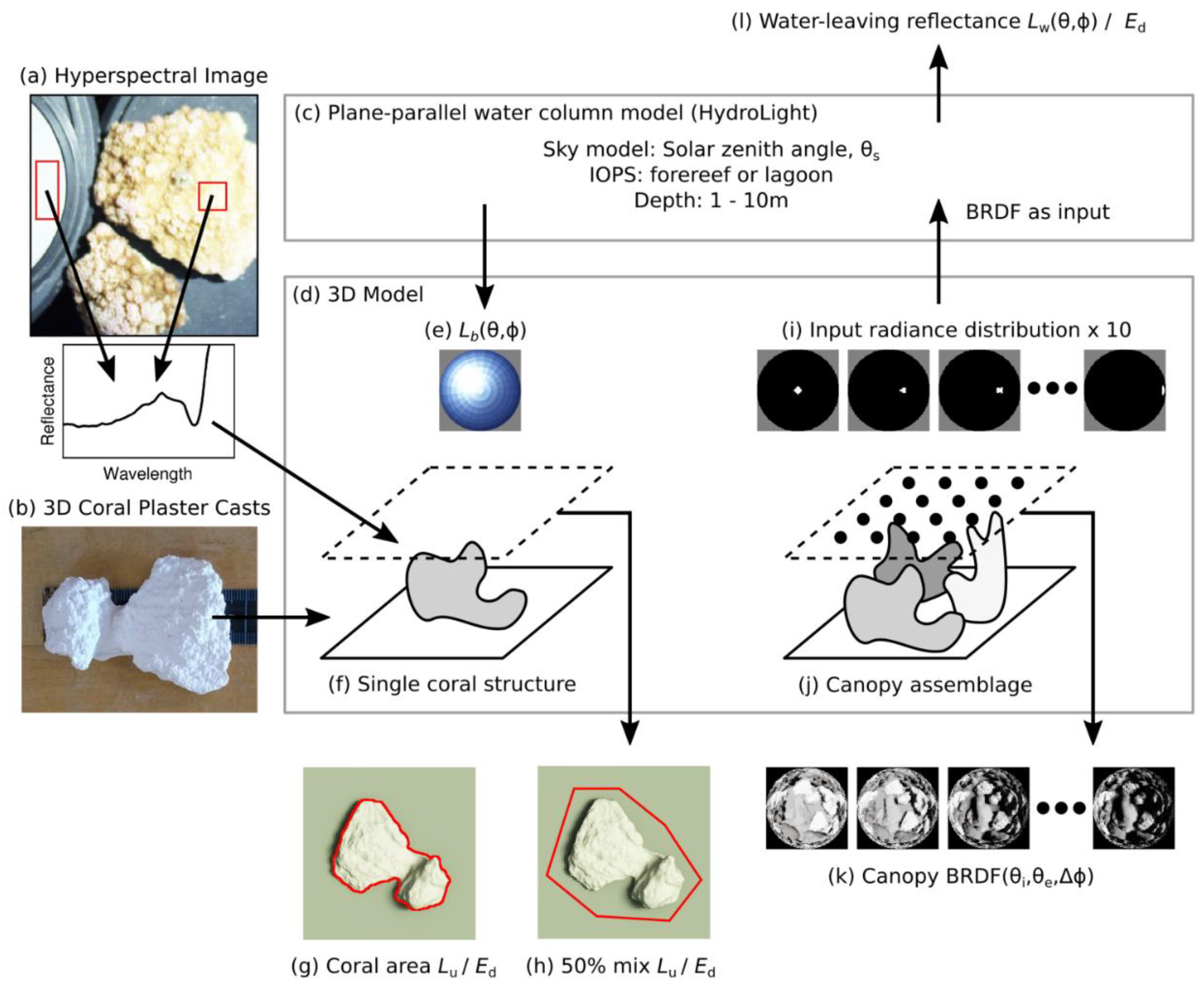 (l) Water-leaving reflectance $L_w(\theta,\phi)$ / $E_d$

(a) Hyperspectral Image

Reflectance

Wavelength

(b) 3D Coral Plaster Casts

(c) Plane-parallel water column model (HydroLight)

Sky model: Solar zenith angle, $\theta_s$
IOPS: forereef or lagoon
Depth: 1 - 10m

BRDF as input

(d) 3D Model

(e) $L_b(\theta,\phi)$

(i) Input radiance distribution x 10

(f) Single coral structure

(j) Canopy assemblage

(g) Coral area $L_u$ / $E_d$

(h) 50% mix $L_u$ / $E_d$

(k) Canopy BRDF($\theta_i$,$\theta_e$,$\Delta\phi$)