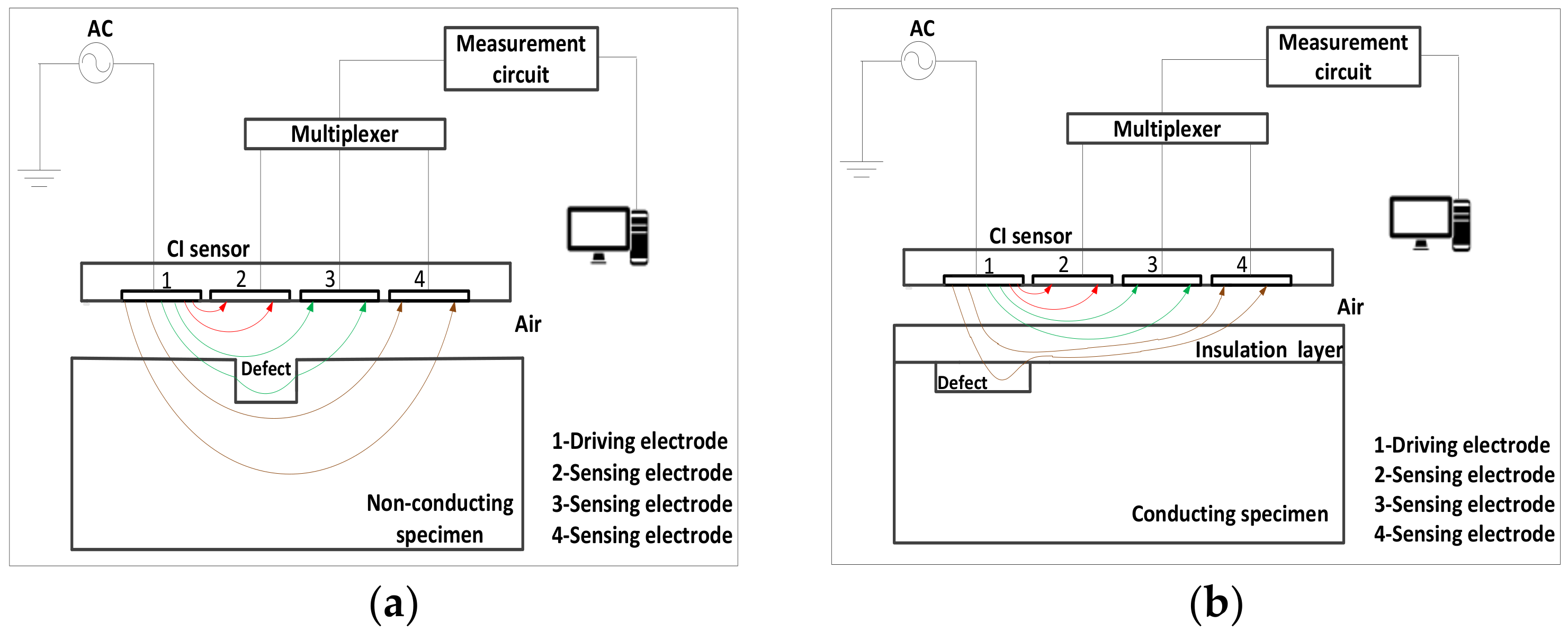 AC

Measurement circuit

Multiplexer

CI sensor

1 2 3 4

Air

Defect

Non-conducting specimen

1-Driving electrode
2-Sensing electrode
3-Sensing electrode
4-Sensing electrode

(a)

AC

Measurement circuit

Multiplexer

CI sensor

1 2 3 4

Air

Insulation layer

Defect

Conducting specimen

1-Driving electrode
2-Sensing electrode
3-Sensing electrode
4-Sensing electrode

(b)