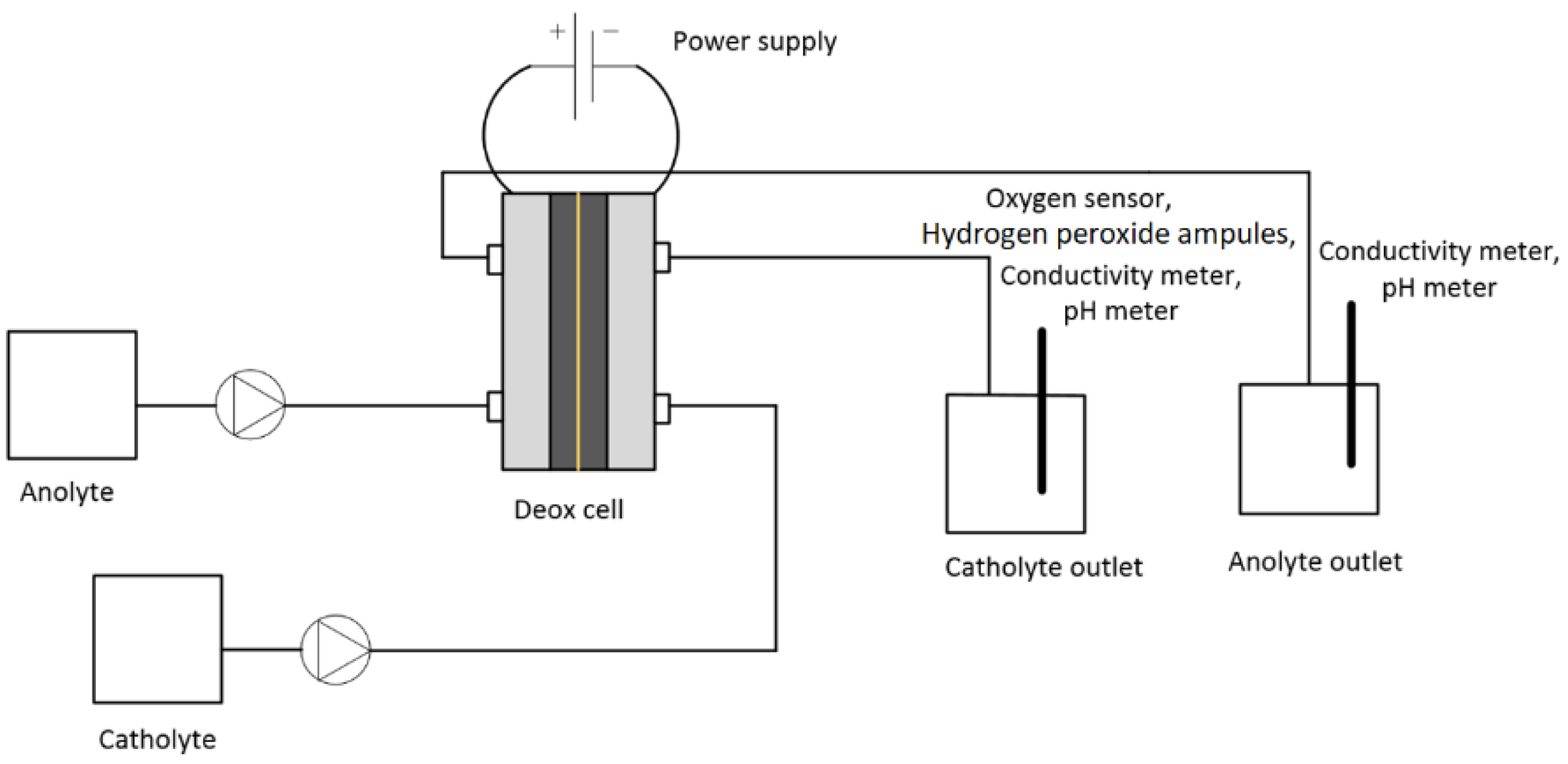 + −
Power supply

Oxygen sensor,
Hydrogen peroxide ampules,
Conductivity meter,
pH meter

Conductivity meter,
pH meter

Anolyte

Deox cell

Catholyte outlet

Anolyte outlet

Catholyte