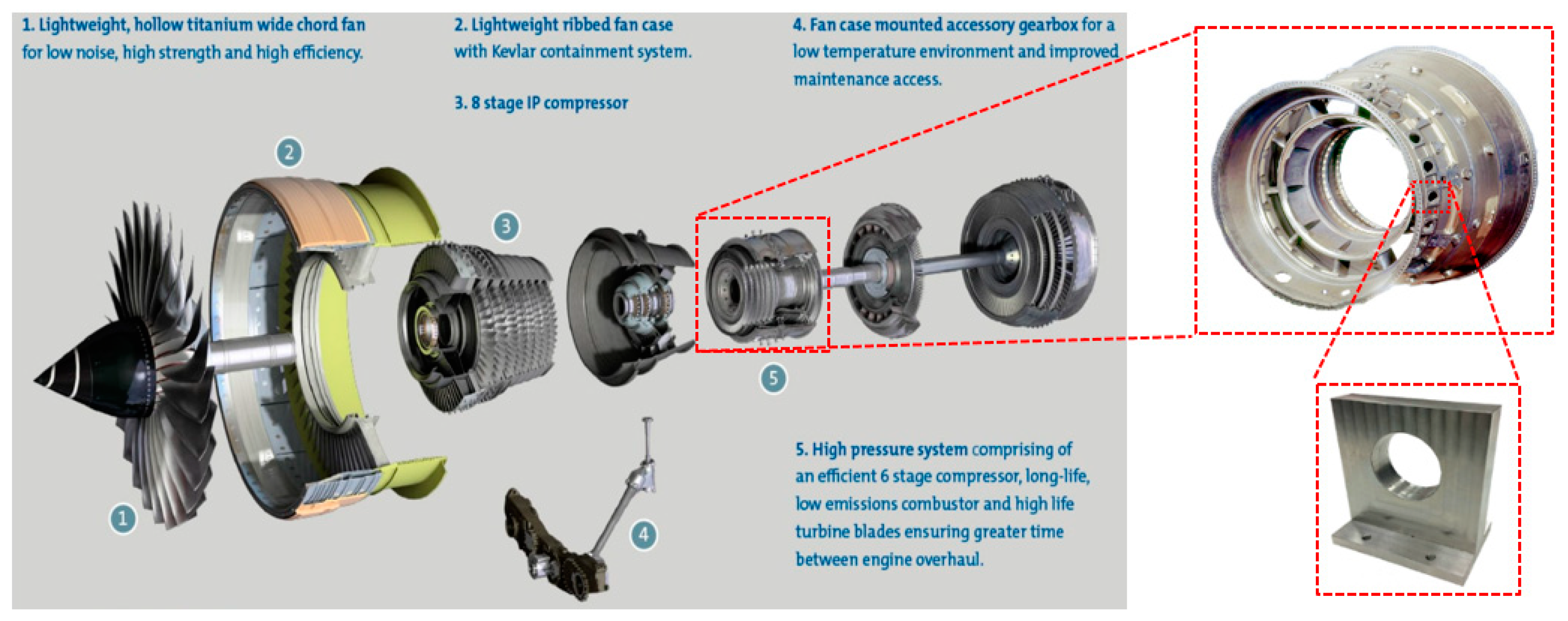 1. Lightweight, hollow titanium wide chord fan for low noise, high strength and high efficiency.

2. Lightweight ribbed fan case with Kevlar containment system.

3. 8 stage IP compressor

4. Fan case mounted accessory gearbox for a low temperature environment and improved maintenance access.

2

3

5

1

4

5. High pressure system comprising of an efficient 6 stage compressor, long-life, low emissions combustor and high life turbine blades ensuring greater time between engine overhaul.