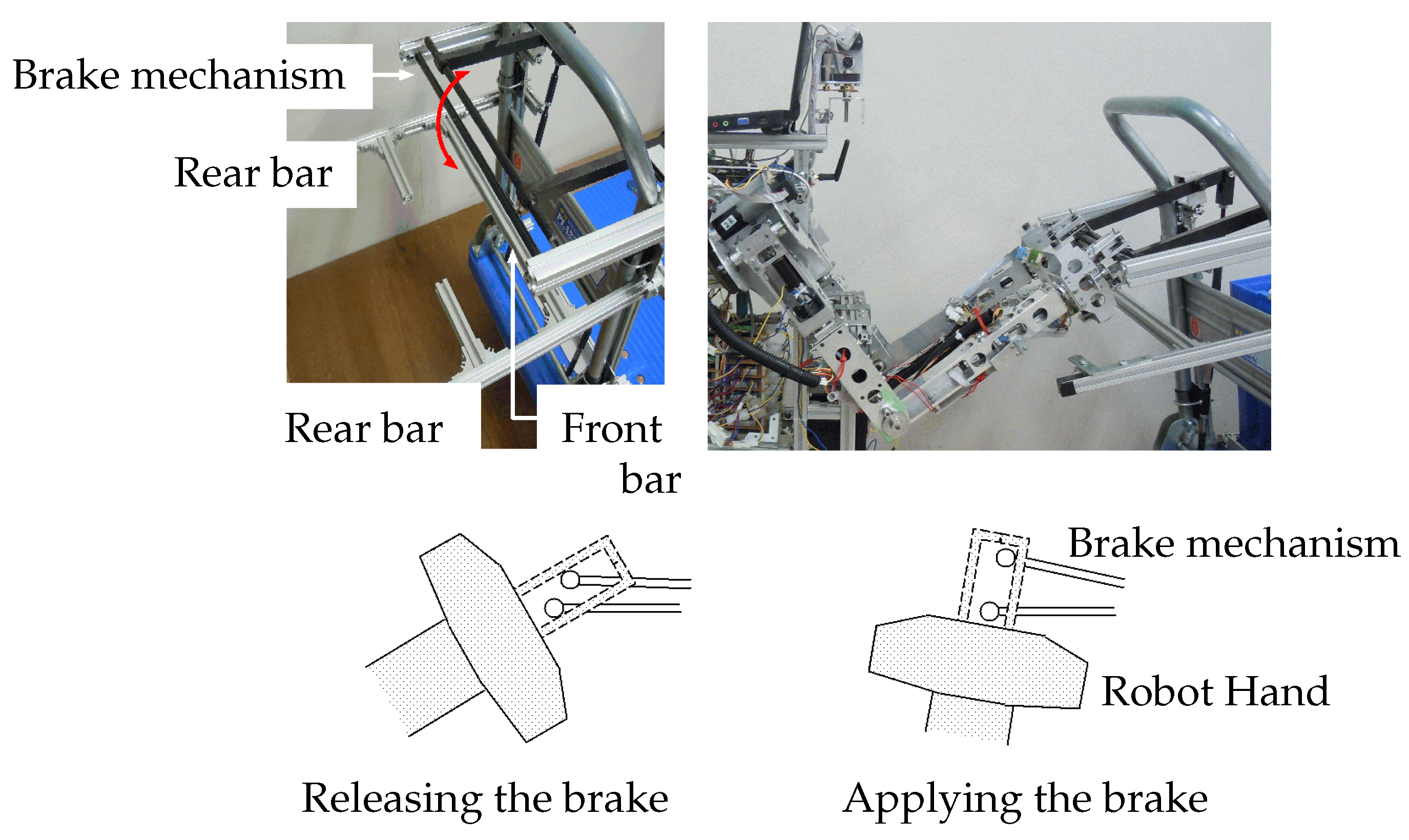 Brake mechanism

Rear bar

Rear bar

Front bar

Brake mechanism

Robot Hand

Releasing the brake

Applying the brake