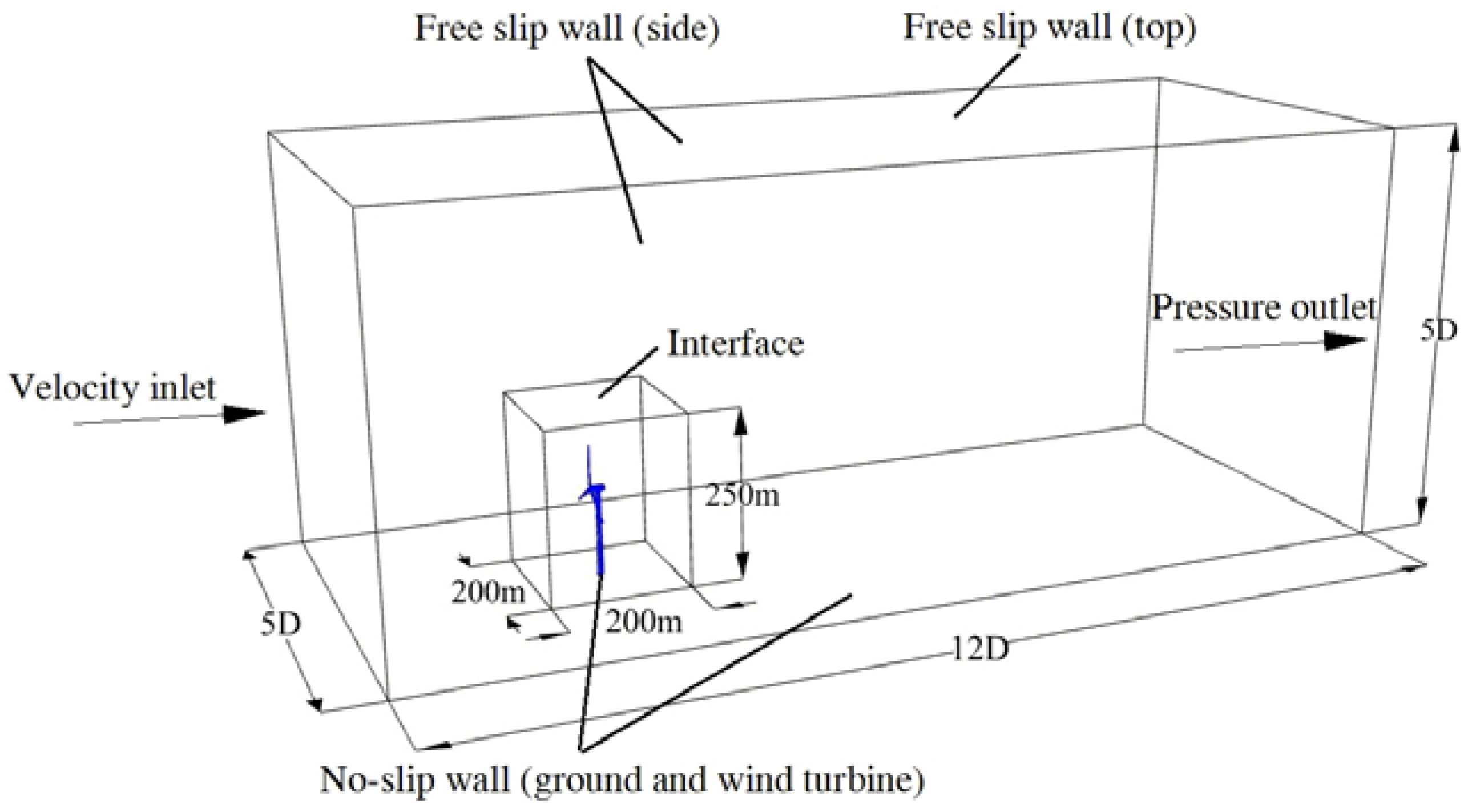 Free slip wall (side)
Free slip wall (top)
Pressure outlet
5D
Interface
Velocity inlet
250m
200m
200m
5D
12D
No-slip wall (ground and wind turbine)