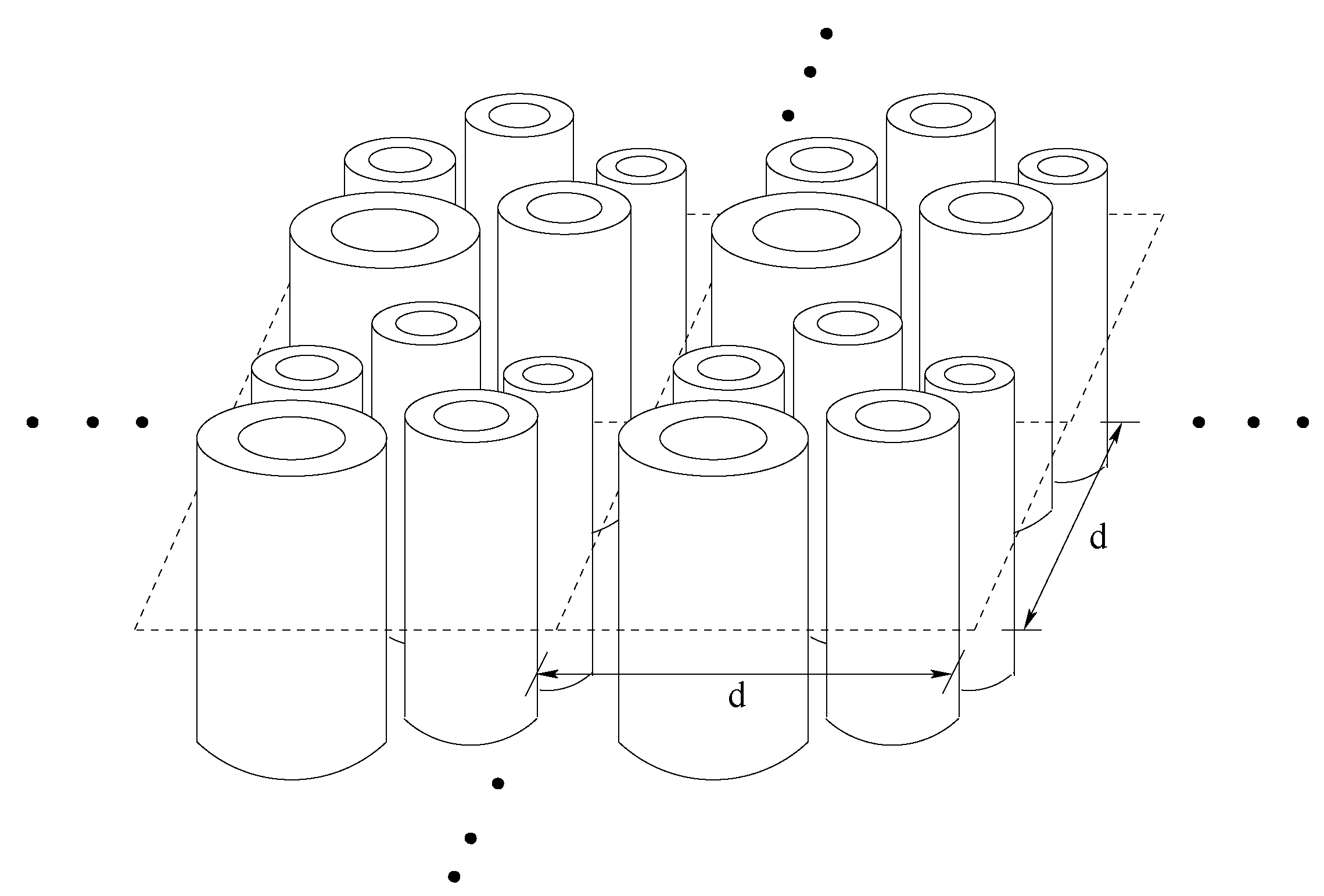 d

d