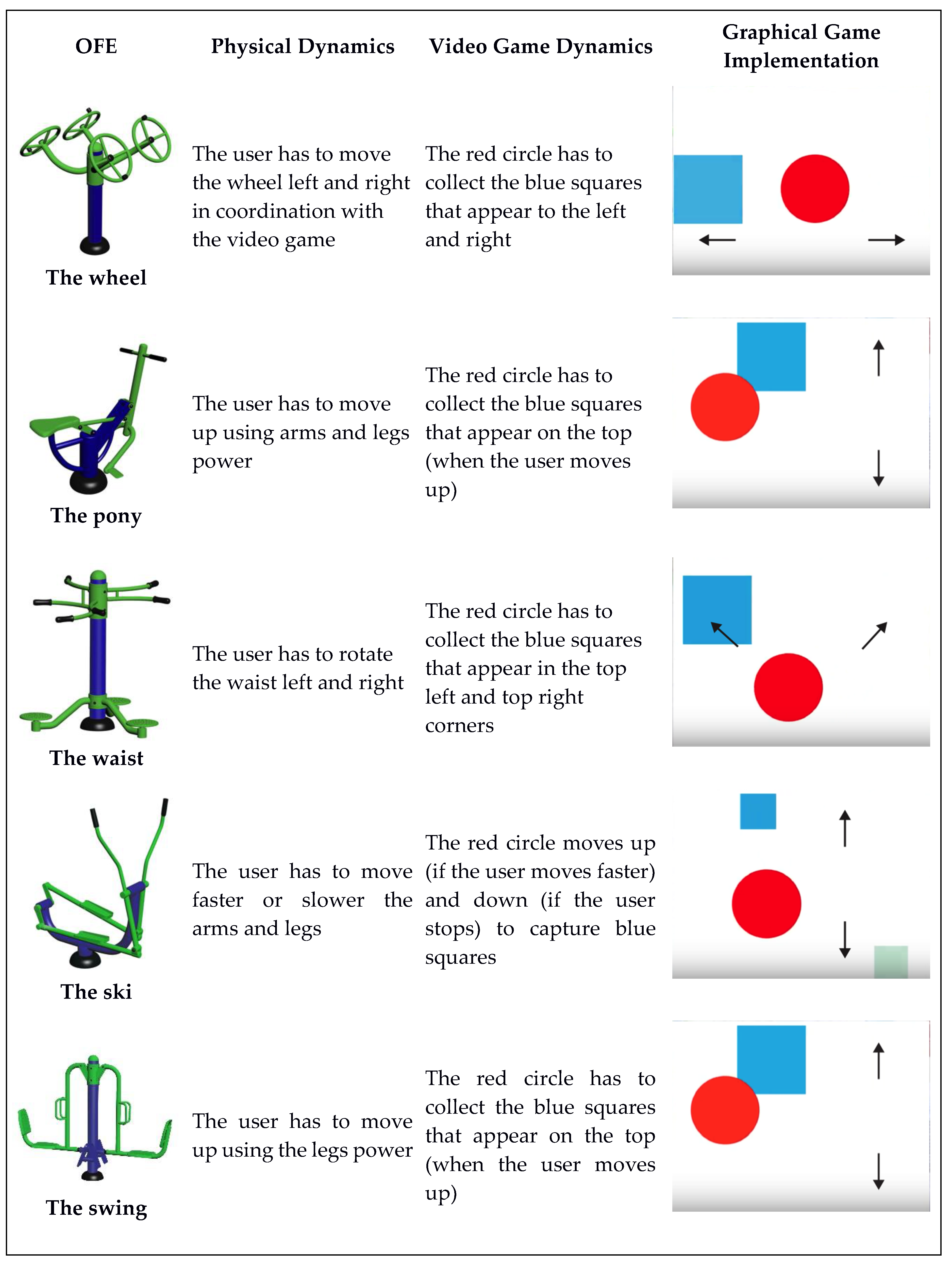 | OFE | Physical Dynamics | Video Game Dynamics | Graphical Game Implementation |
|---|---|---|---|
| The wheel | The user has to move the wheel left and right in coordination with the video game | The red circle has to collect the blue squares that appear to the left and right | |
| The pony | The user has to move up using arms and legs power | The red circle has to collect the blue squares that appear on the top (when the user moves up) | |
| The waist | The user has to rotate the waist left and right | The red circle has to collect the blue squares that appear in the top left and top right corners | |
| The ski | The user has to move faster or slower the arms and legs | The red circle moves up (if the user moves faster) and down (if the user stops) to capture blue squares | |
| The swing | The user has to move up using the legs power | The red circle has to collect the blue squares that appear on the top (when the user moves up) | |