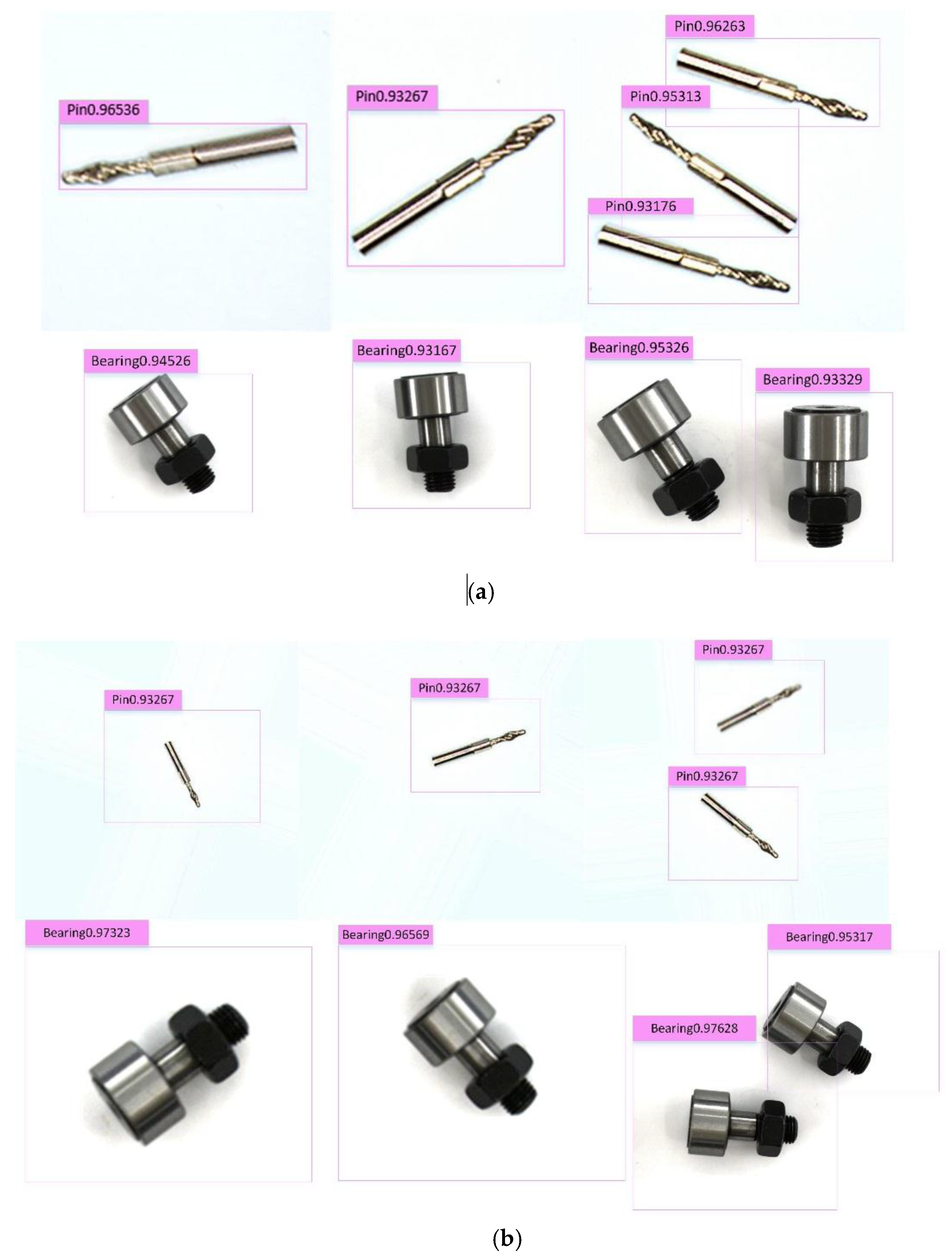 Pin0.96536

Pin0.93267

Pin0.96263

Pin0.95313

Pin0.93176

Bearing0.94526

Bearing0.93167

Bearing0.95326

Bearing0.93329

(a)

Pin0.93267

Pin0.93267

Pin0.93267

Pin0.93267

Bearing0.97323

Bearing0.96569

Bearing0.95317

Bearing0.97628

(b)